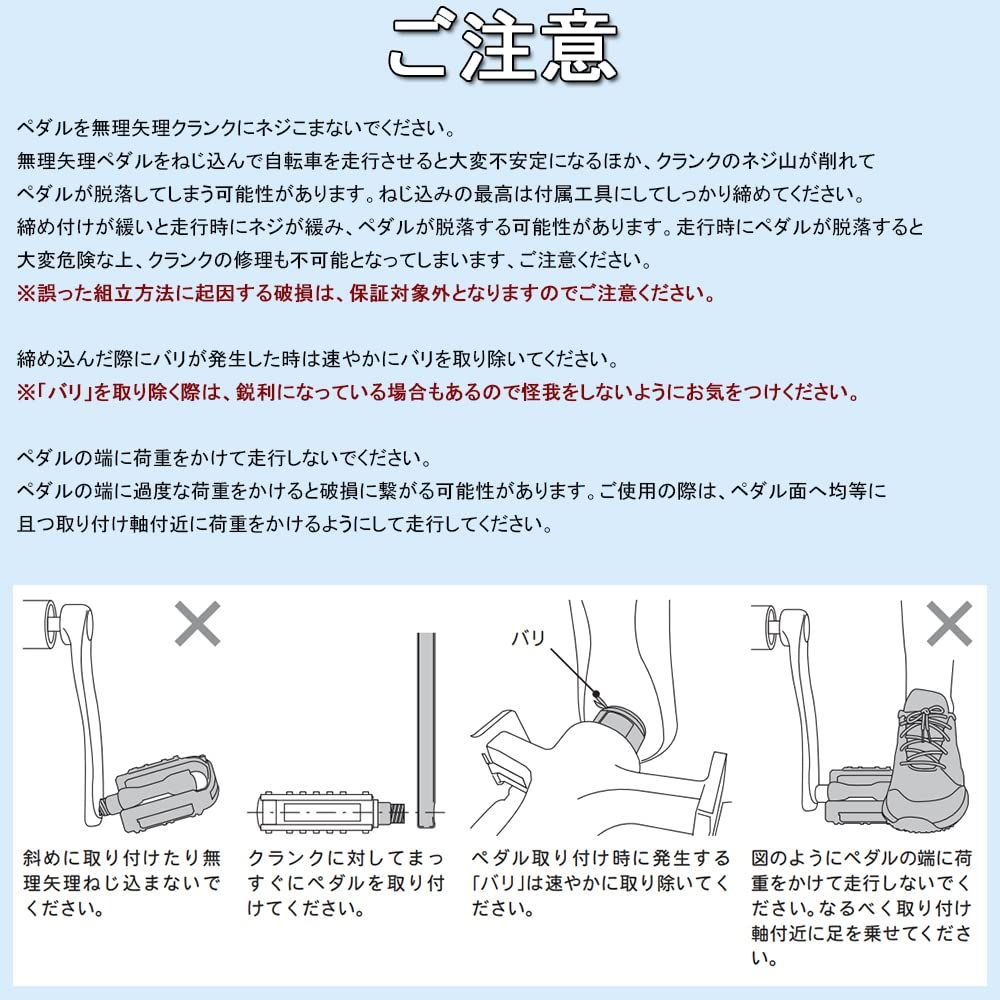 ご注意

ペダルを無理矢理クランクにネジこまないでください。
無理矢理ペダルをねじ込んで自転車を走行させると大変不安定になるほか、クランクのネジ山が削れてペダルが脱落してしまう可能性があります。ねじ込みの最高は付属工具にしてしっかり締めてください。
締め付けが緩いと走行時にネジが緩み、ペダルが脱落する可能性があります。走行時にペダルが脱落すると大変危険な上、クランクの修理も不可能となってしまいます、ご注意ください。
※誤った組立方法に起因する破損は、保証対象外となりますのでご注意ください。

締め込んだ際にバリが発生した時は速やかにバリを取り除いてください。
※「バリ」を取り除く際は、鋭利になっている場合もあるので怪我をしないようにお気をつけください。

ペダルの端に荷重をかけて走行しないでください。
ペダルの端に過度な荷重をかけると破損に繋がる可能性があります。ご使用の際は、ペダル面へ均等に且つ取り付け軸付近に荷重をかけるようにして走行してください。

バリ

斜めに取り付けたり無理矢理ねじ込まないでください。

クランクに対してまっすぐにペダルを取り付けてください。

ペダル取り付け時に発生する「バリ」は速やかに取り除いてください。

図のようにペダルの端に荷重をかけて走行しないでください。なるべく取り付け軸付近に足を乗せてください。