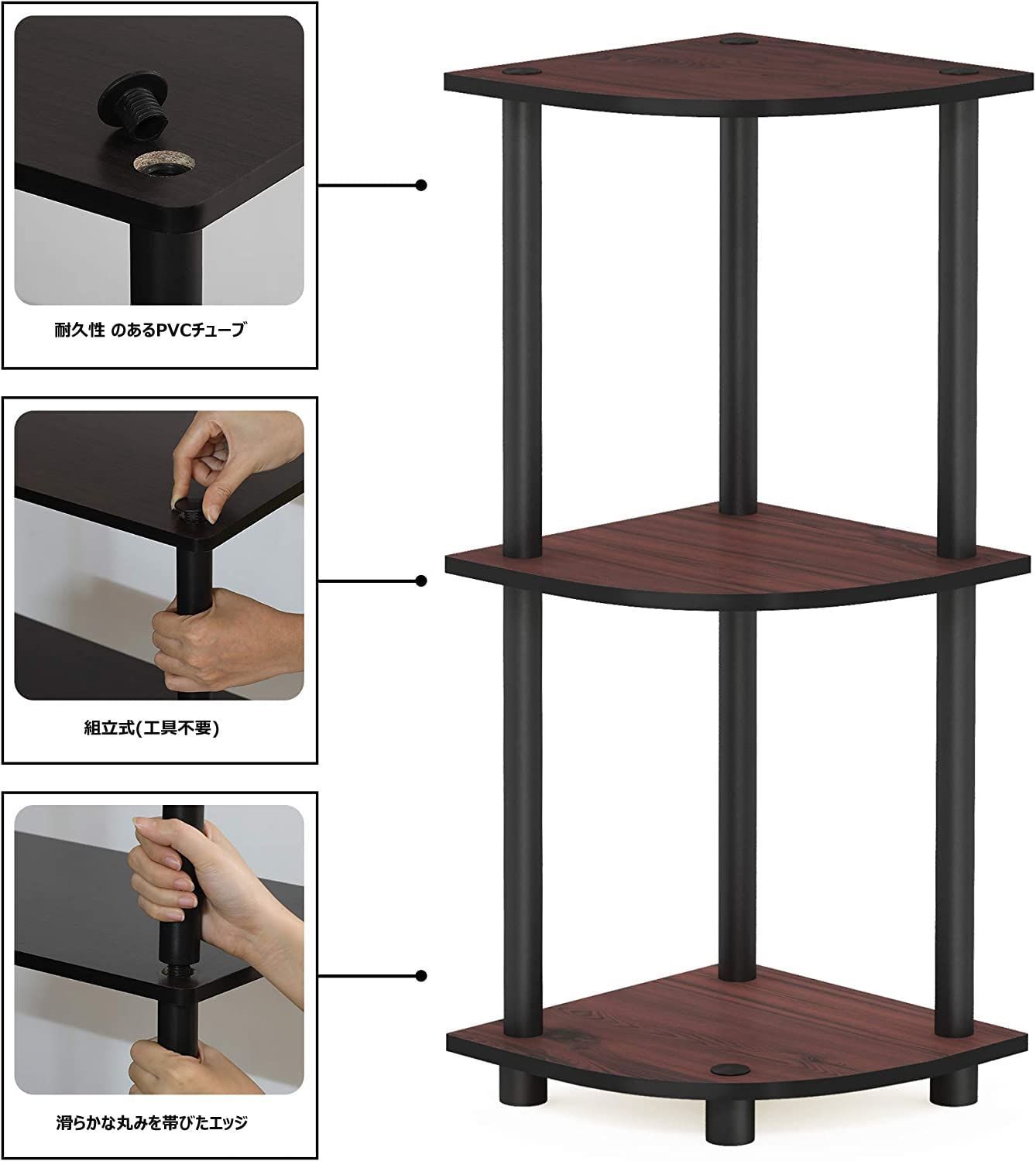 耐久性 のあるPVCチューブ

組立式(工具不要)

滑らかな丸みを帯びたエッジ