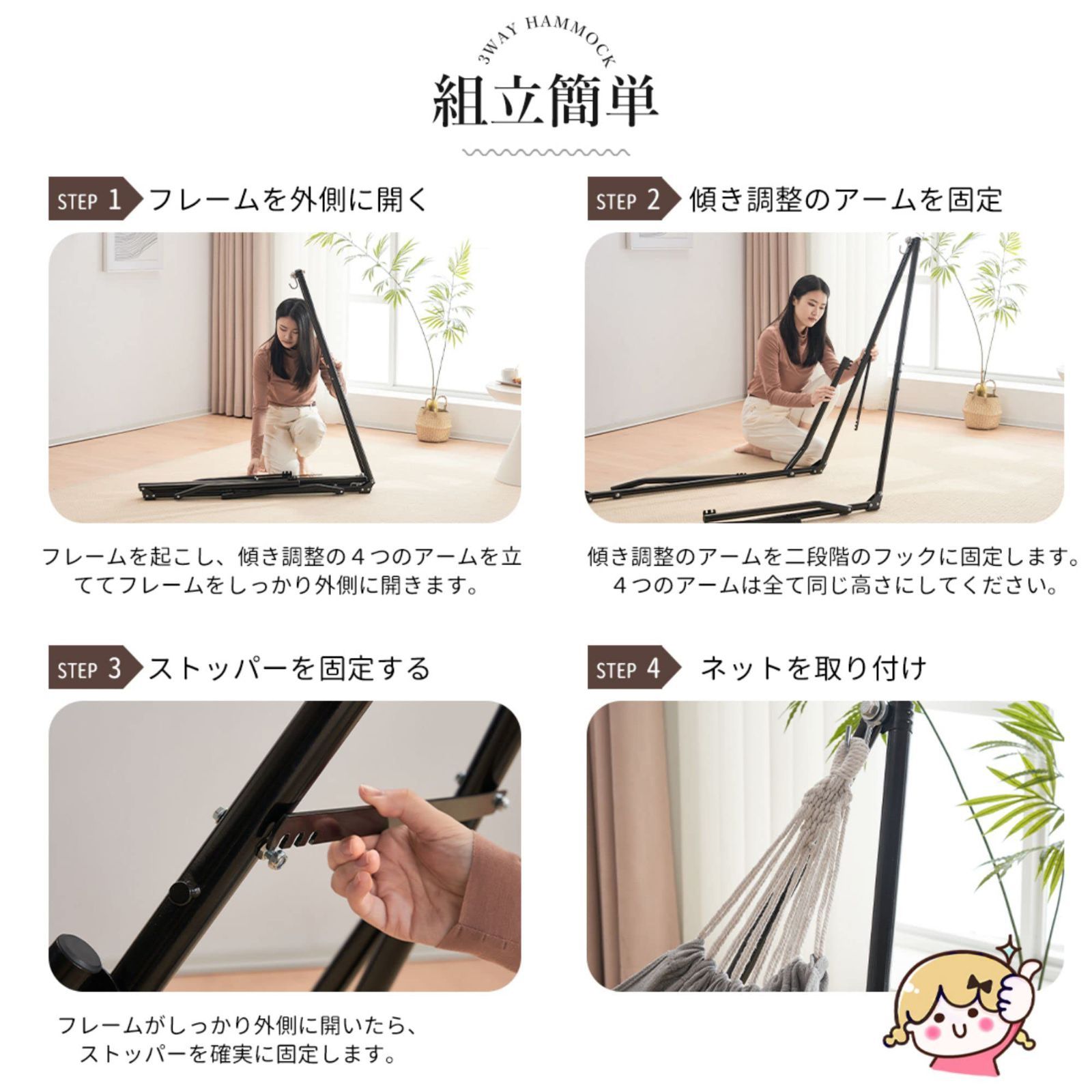 3WAY HAMMOCK

組立簡単

STEP 1 フレームを外側に開く

フレームを起こし、傾き調整の４つのアームを立ててフレームをしっかり外側に開きます。

STEP 2 傾き調整のアームを固定

傾き調整のアームを二段階のフックに固定します。４つのアームは全て同じ高さにしてください。

STEP 3 ストッパーを固定する

フレームがしっかり外側に開いたら、ストッパーを確実に固定します。

STEP 4 ネットを取り付け