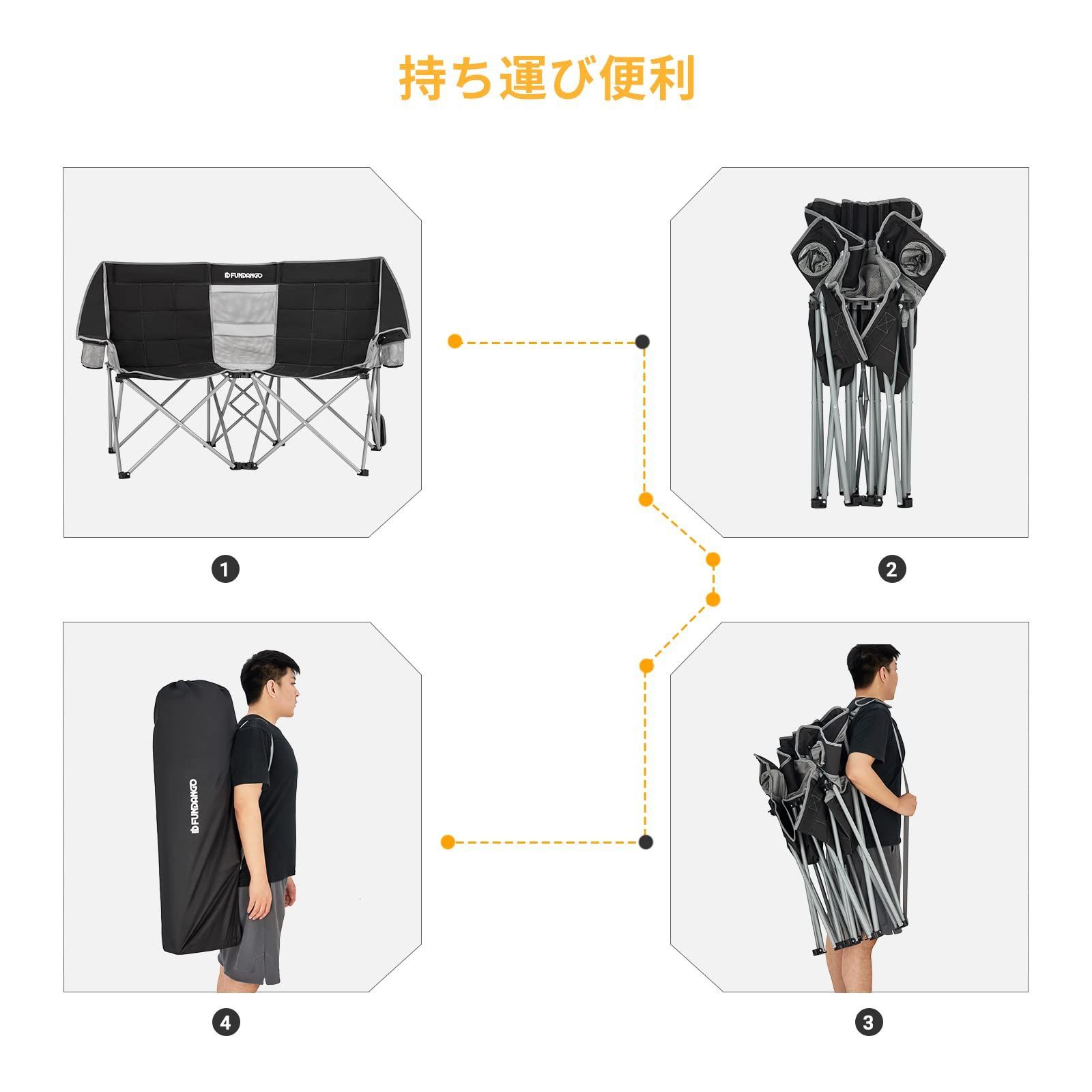 持ち運び便利

FUNDANGO

1

2

FUNDANGO

4

3