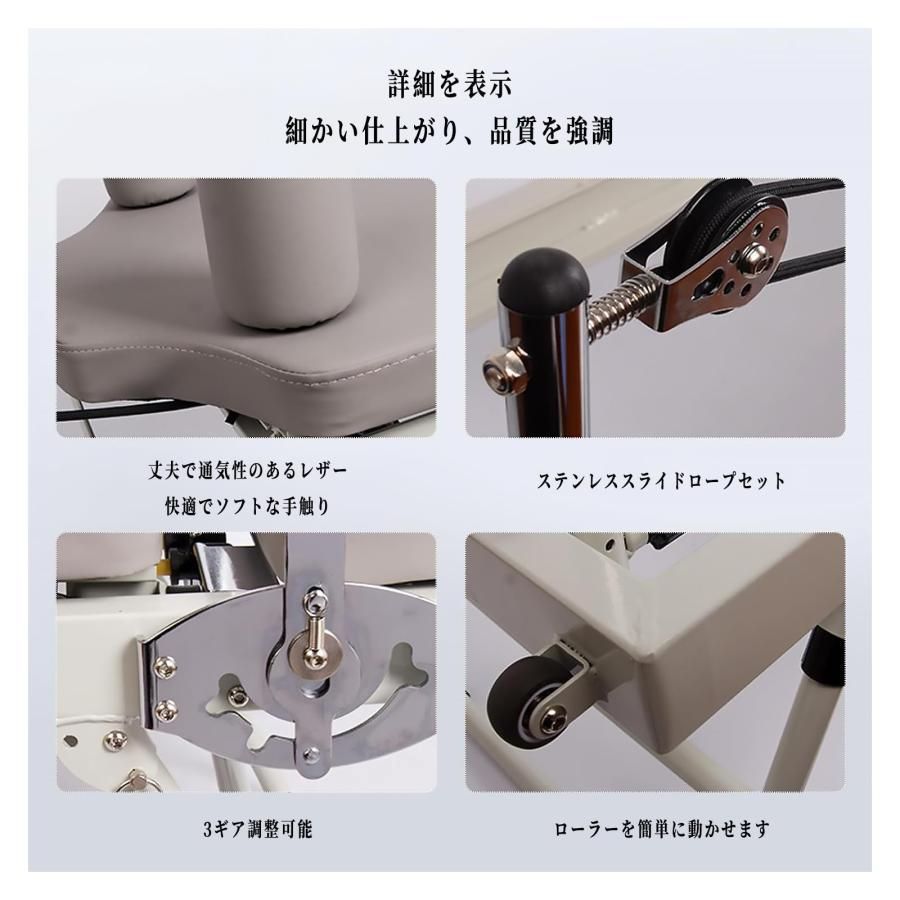 詳細を表示
細かい仕上がり、品質を強調

丈夫で通気性のあるレザー
快適でソフトな手触り

ステンレススライドロープセット

3ギア調整可能

ローラーを簡単に動かせます