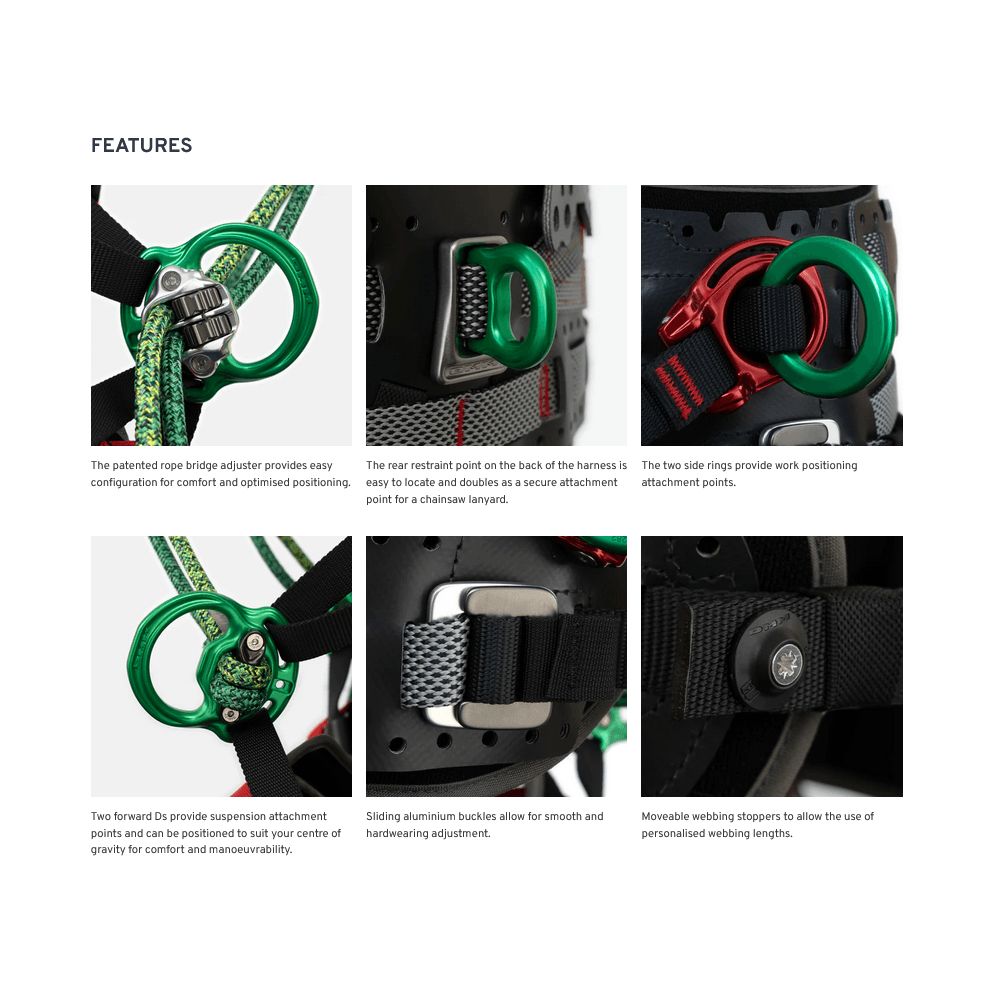 FEATURES

The patented rope bridge adjuster provides easy configuration for comfort and optimised positioning.

The rear restraint point on the back of the harness is easy to locate and doubles as a secure attachment point for a chainsaw lanyard.

The two side rings provide work positioning attachment points.

Two forward Ds provide suspension attachment points and can be positioned to suit your centre of gravity for comfort and manoeuvrability.

Sliding aluminium buckles allow for smooth and hardwearing adjustment.

Moveable webbing stoppers to allow the use of personalised webbing lengths.