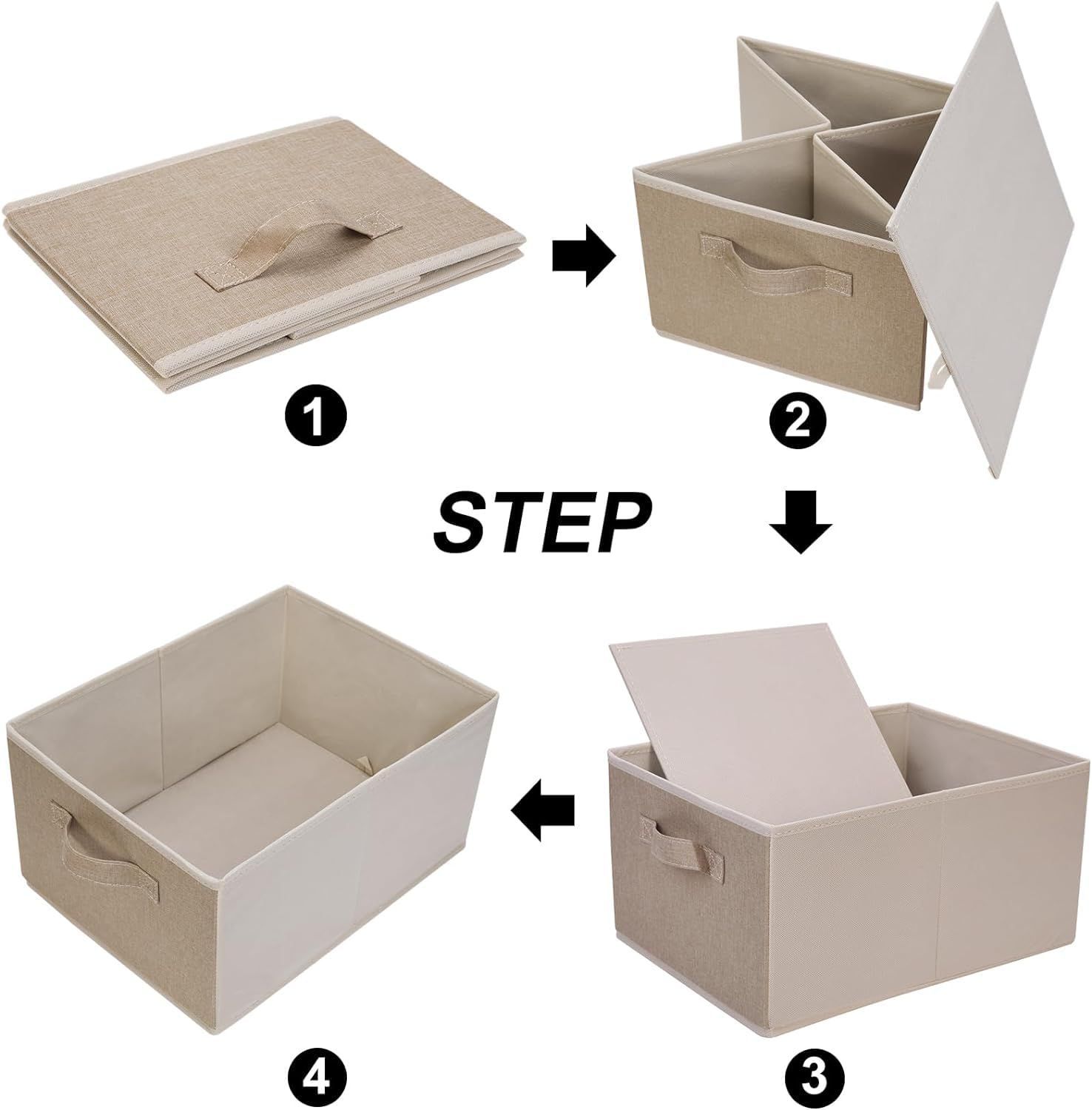 1

2

STEP

4

3