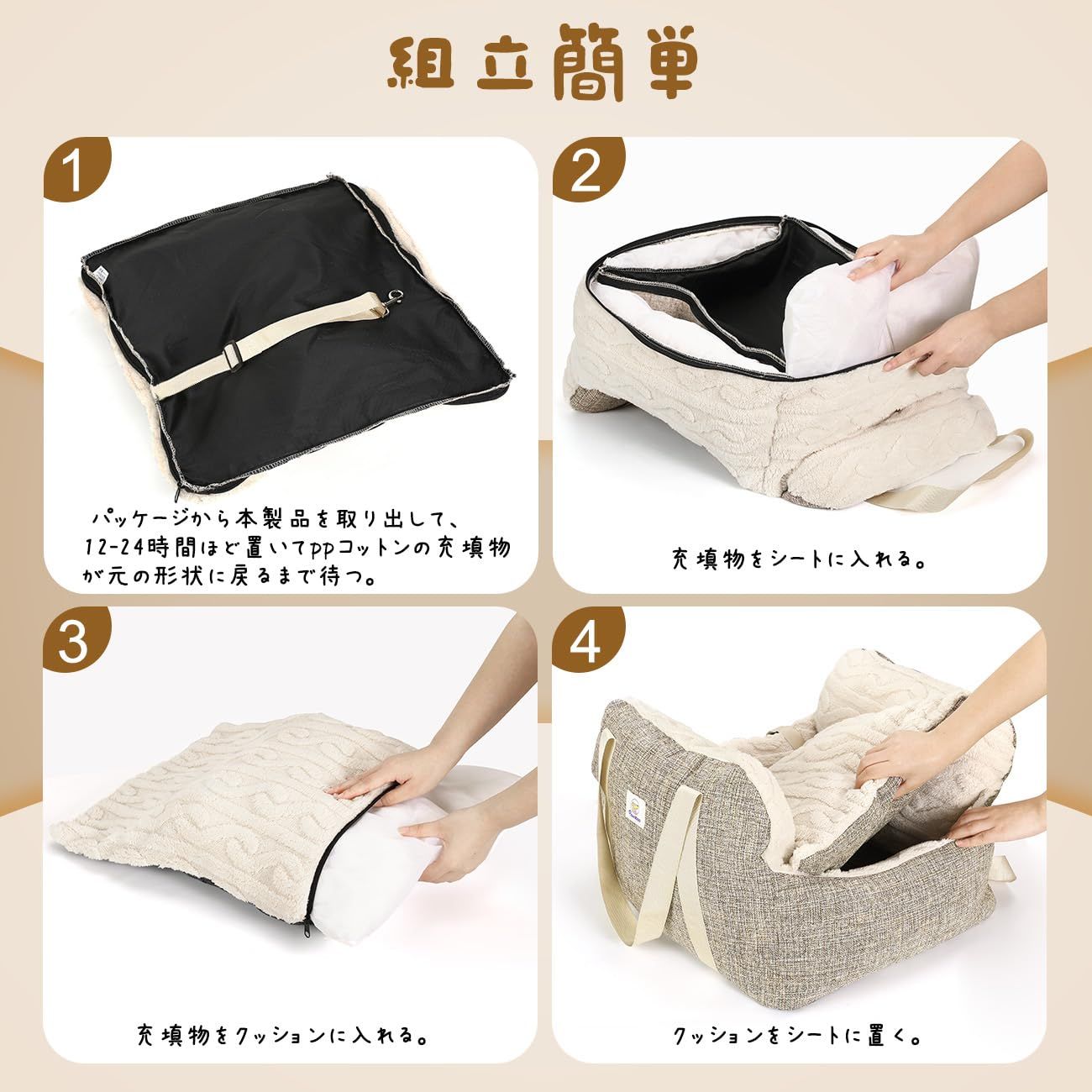 組立簡単

1

パッケージから本製品を取り出して、12-24時間ほど置いてppコットンの充填物が元の形状に戻るまで待つ。

2

充填物をシートに入れる。

3

充填物をクッションに入れる。

4

クッションをシートに置く。