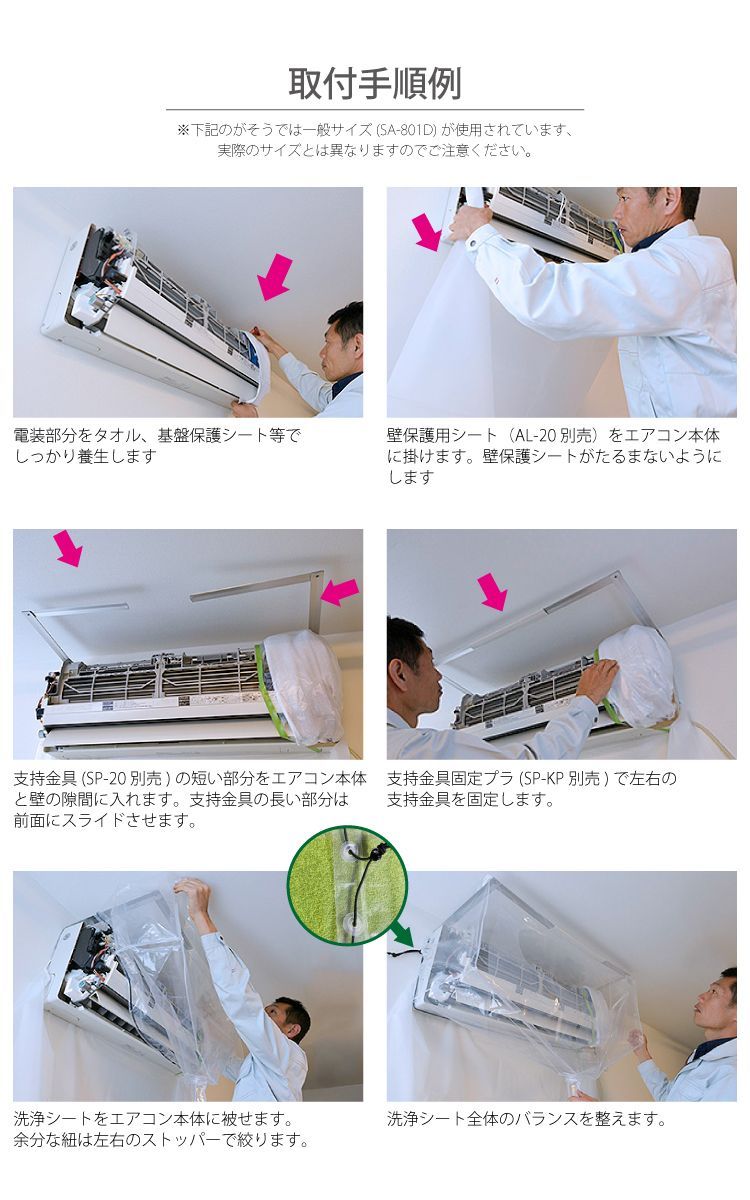 取付手順例

※下記のがそうでは一般サイズ (SA-801D) が使用されています、実際のサイズとは異なりますのでご注意ください。

電装部分をタオル、基盤保護シート等でしっかり養生します

壁保護用シート（AL-20 別売）をエアコン本体に掛けます。壁保護シートがたるまないようにします

支持金具 (SP-20 別売 ) の短い部分をエアコン本体と壁の隙間に入れます。支持金具の長い部分は前面にスライドさせます。

支持金具固定プラ (SP-KP 別売 ) で左右の支持金具を固定します。

洗浄シートをエアコン本体に被せます。余分な紐は左右のストッパーで絞ります。

洗浄シート全体のバランスを整えます。