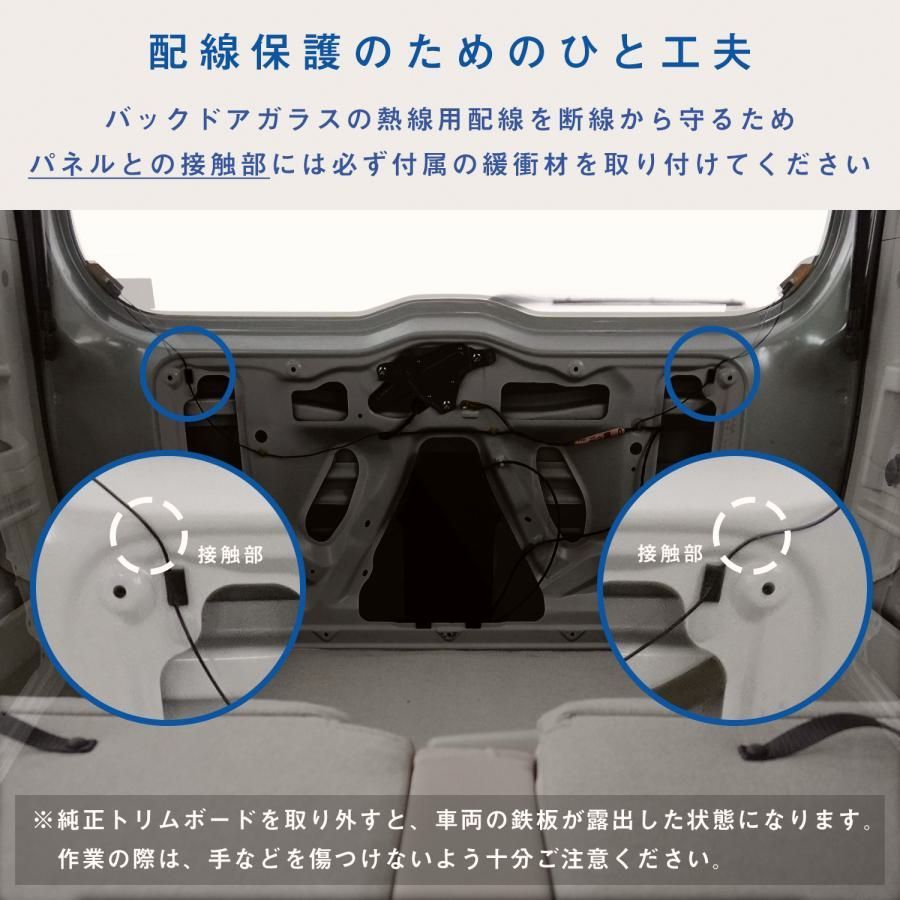 配線保護のためのひと工夫

バックドアガラスの熱線用配線を断線から守るため
パネルとの接触部には必ず付属の緩衝材を取り付けてください

接触部

接触部

※純正トリムボードを取り外すと、車両の鉄板が露出した状態になります。
作業の際は、手などを傷つけないよう十分ご注意ください。