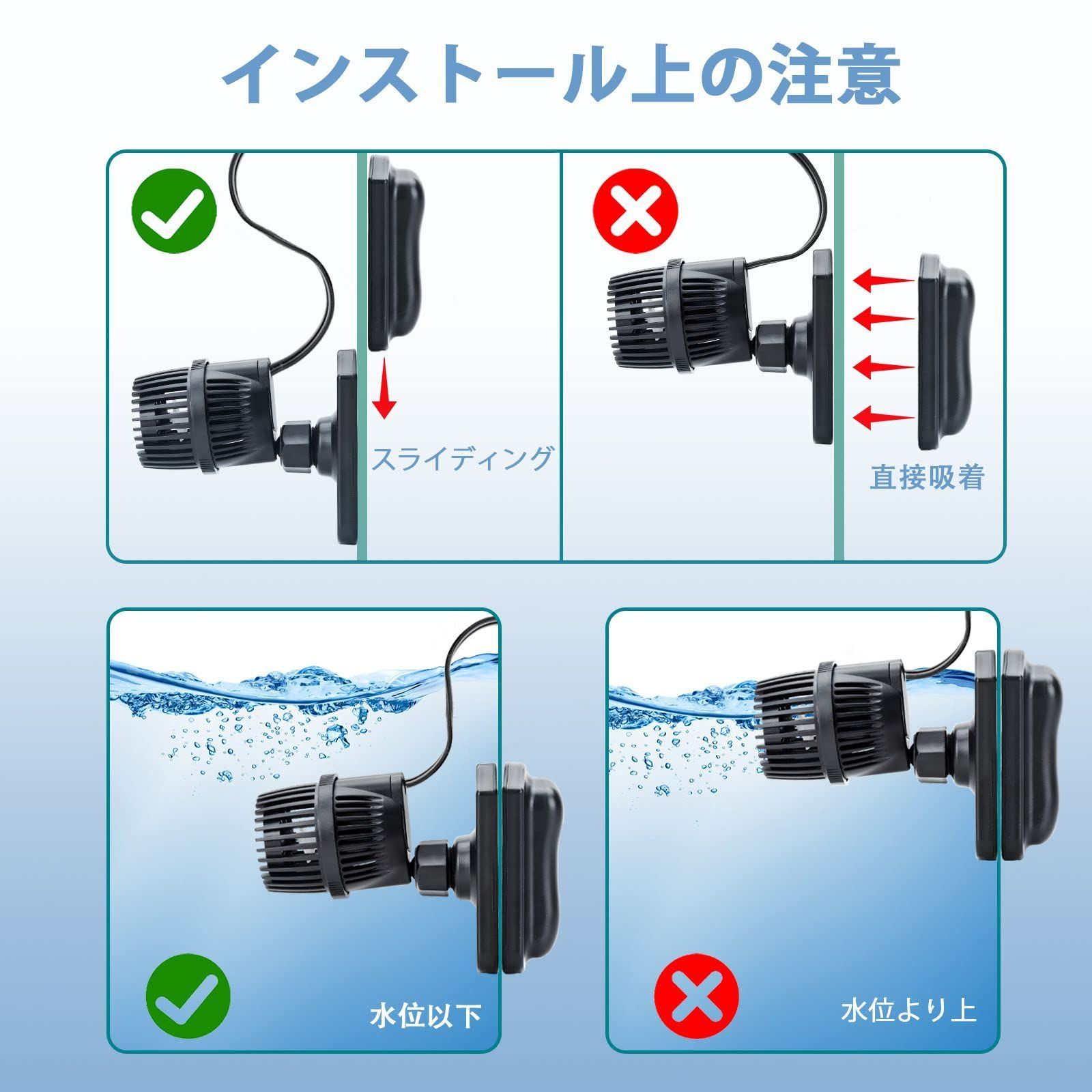 インストール上の注意

スライディング

直接吸着

水位以下

水位より上