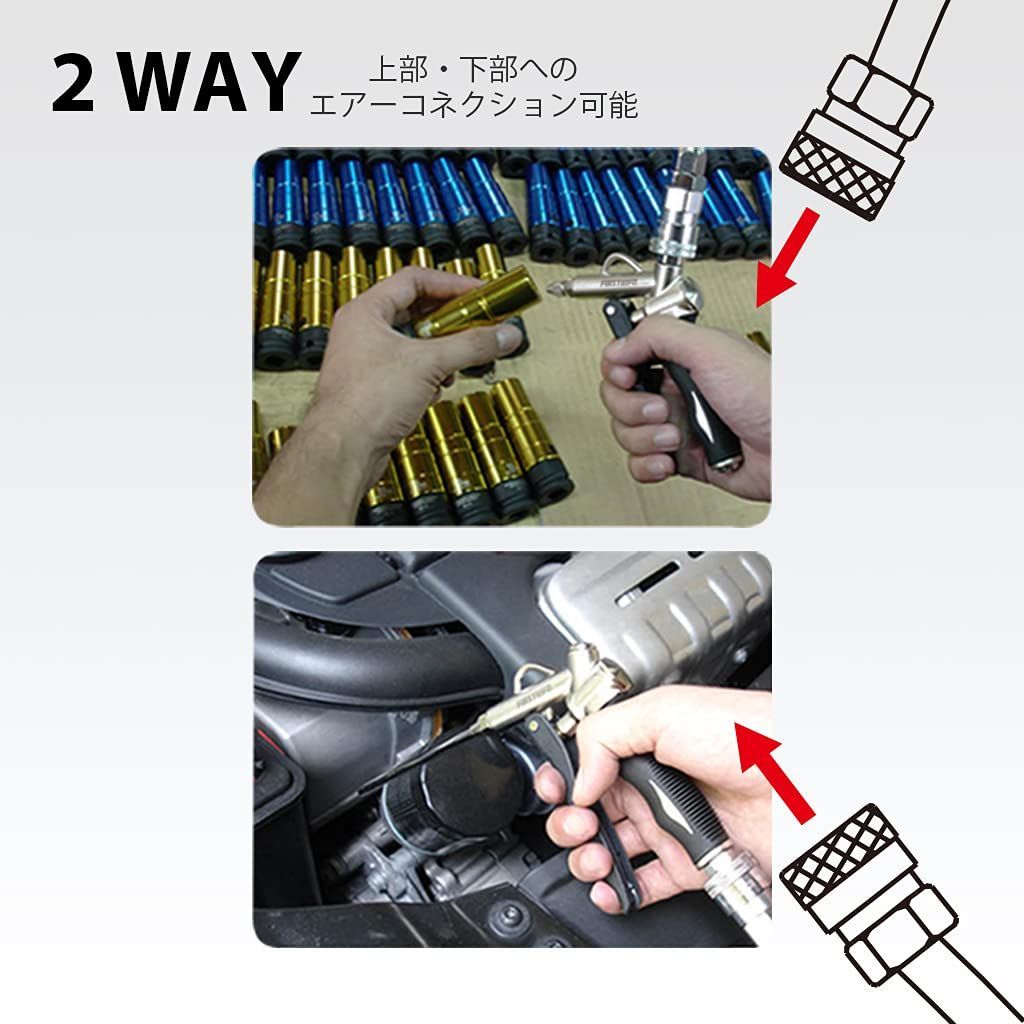 2 WAY 上部・下部への エアーコネクション可能