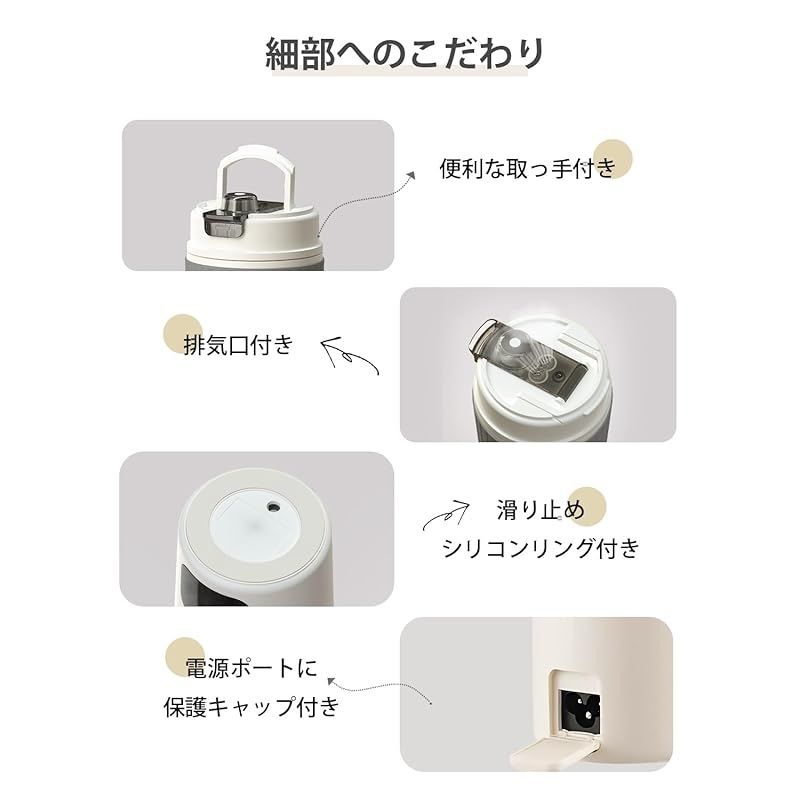 細部へのこだわり

便利な取っ手付き

排気口付き

滑り止め
シリコンリング付き

電源ポートに
保護キャップ付き