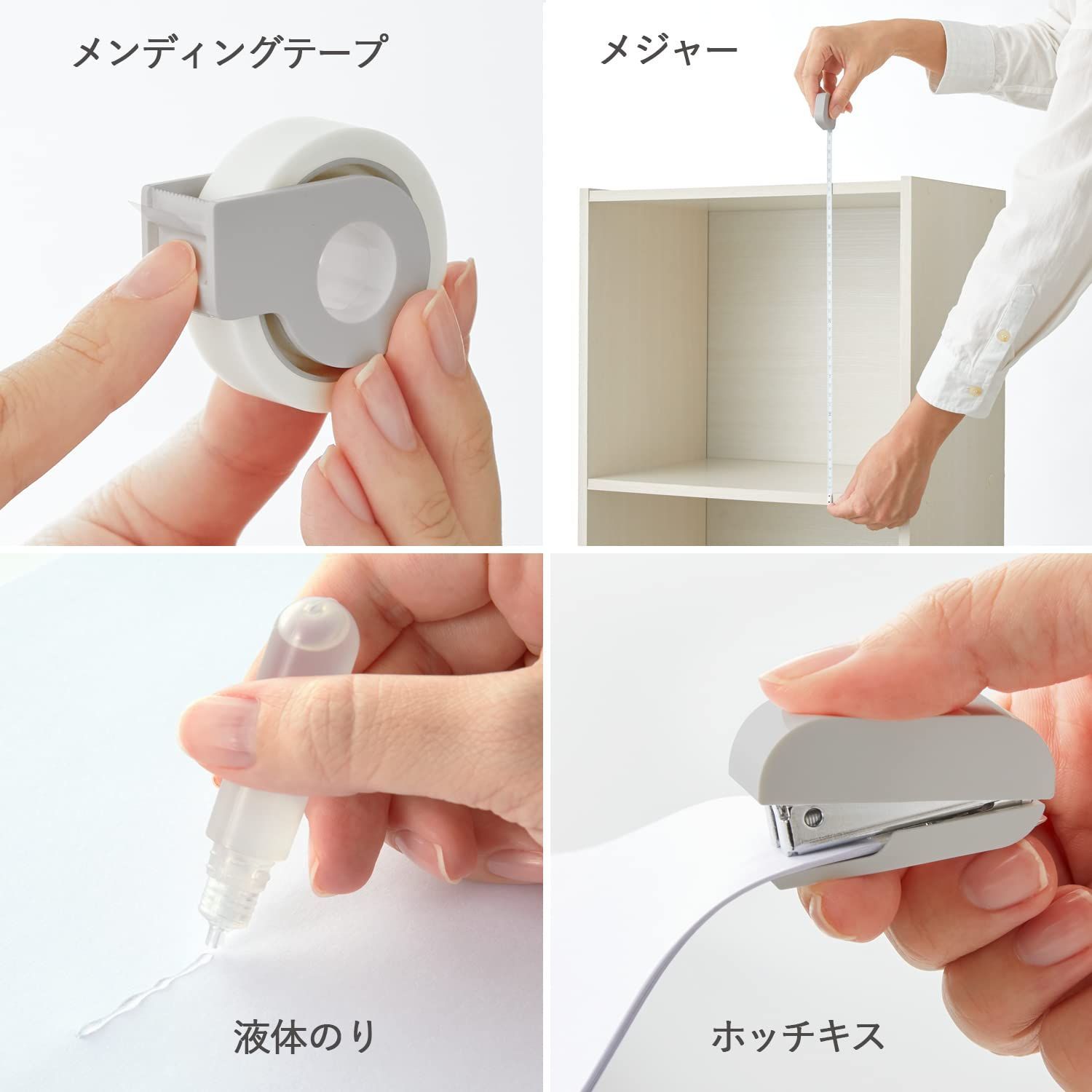 メンディングテープ

メジャー

液体のり

ホッチキス