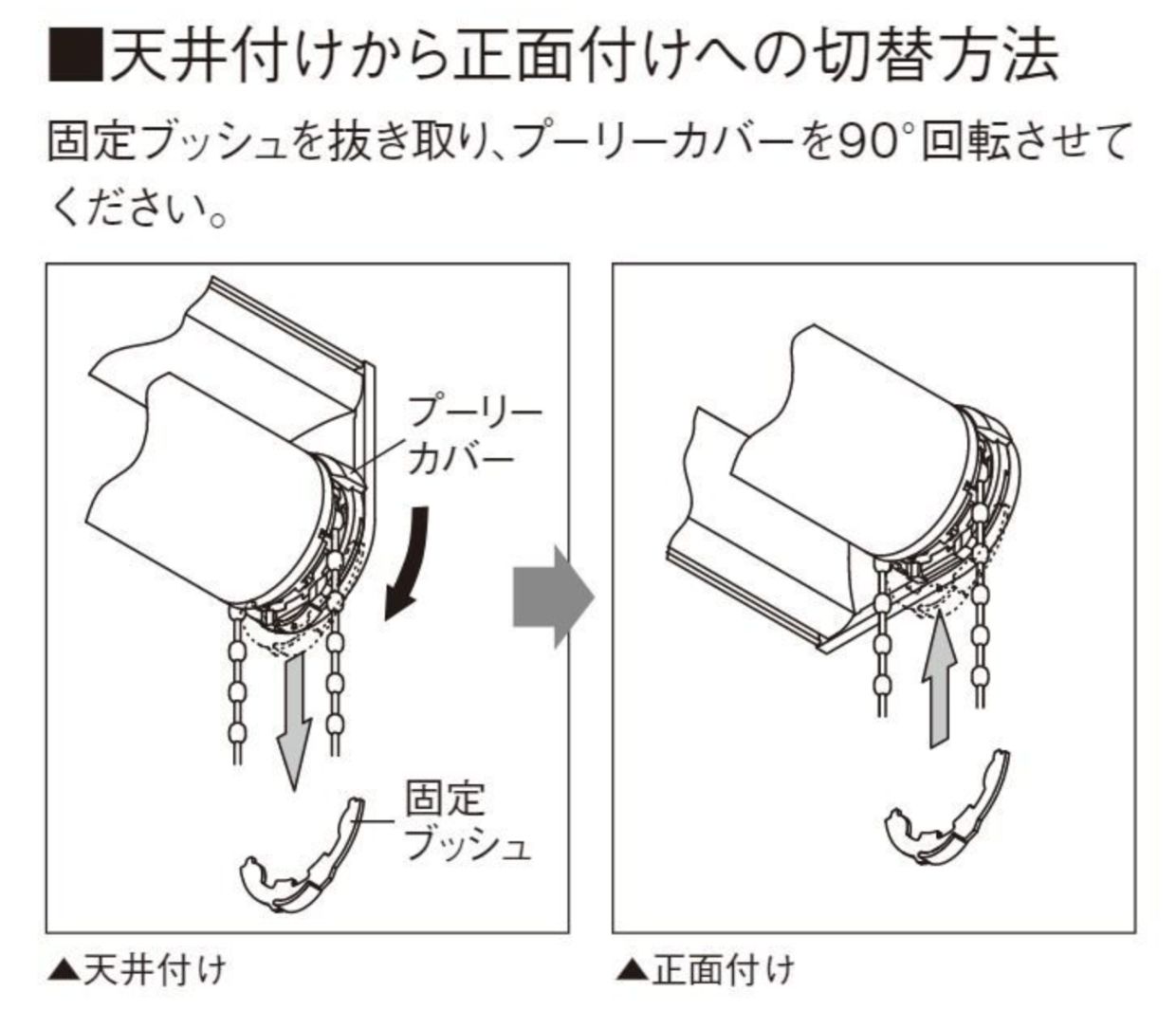 ■天井付けから正面付けへの切替方法

固定ブッシュを抜き取り、プーリーカバーを90°回転させてください。

プーリーカバー

固定ブッシュ

▲天井付け

▲正面付け