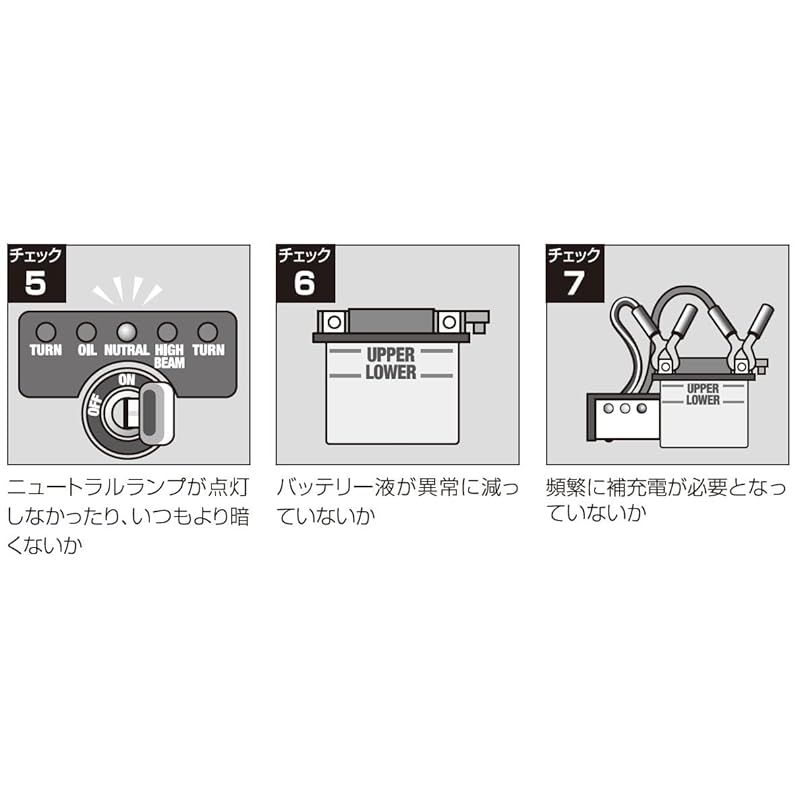 チェック
5

TURN OIL NUTRAL HIGH BEAM TURN

ON
OFF

ニュートラルランプが点灯しなかったり、いつもより暗くないか

チェック
6

UPPER
LOWER

バッテリー液が異常に減っていないか

チェック
7

UPPER
LOWER

頻繁に補充電が必要となっていないか