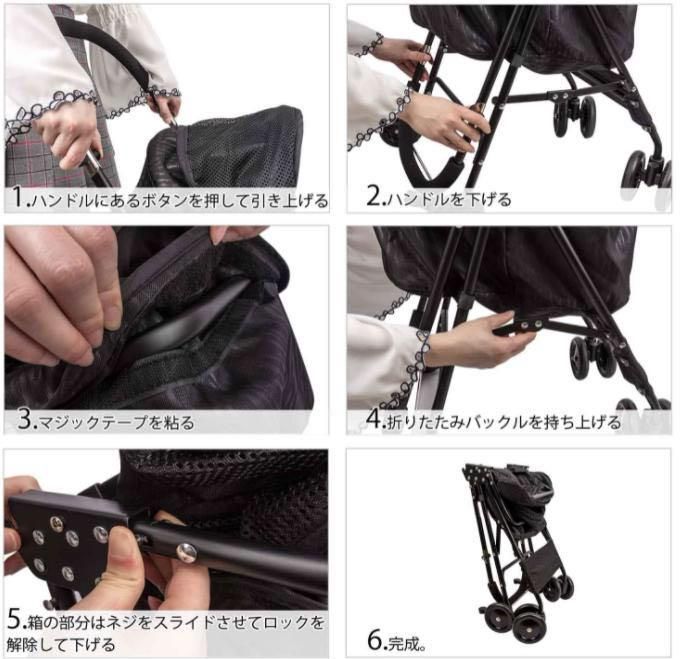 1.ハンドルにあるボタンを押して引き上げる

2.ハンドルを下げる

3.マジックテープを粘る

4.折りたたみバックルを持ち上げる

5.箱の部分はネジをスライドさせてロックを解除して下げる

6.完成。