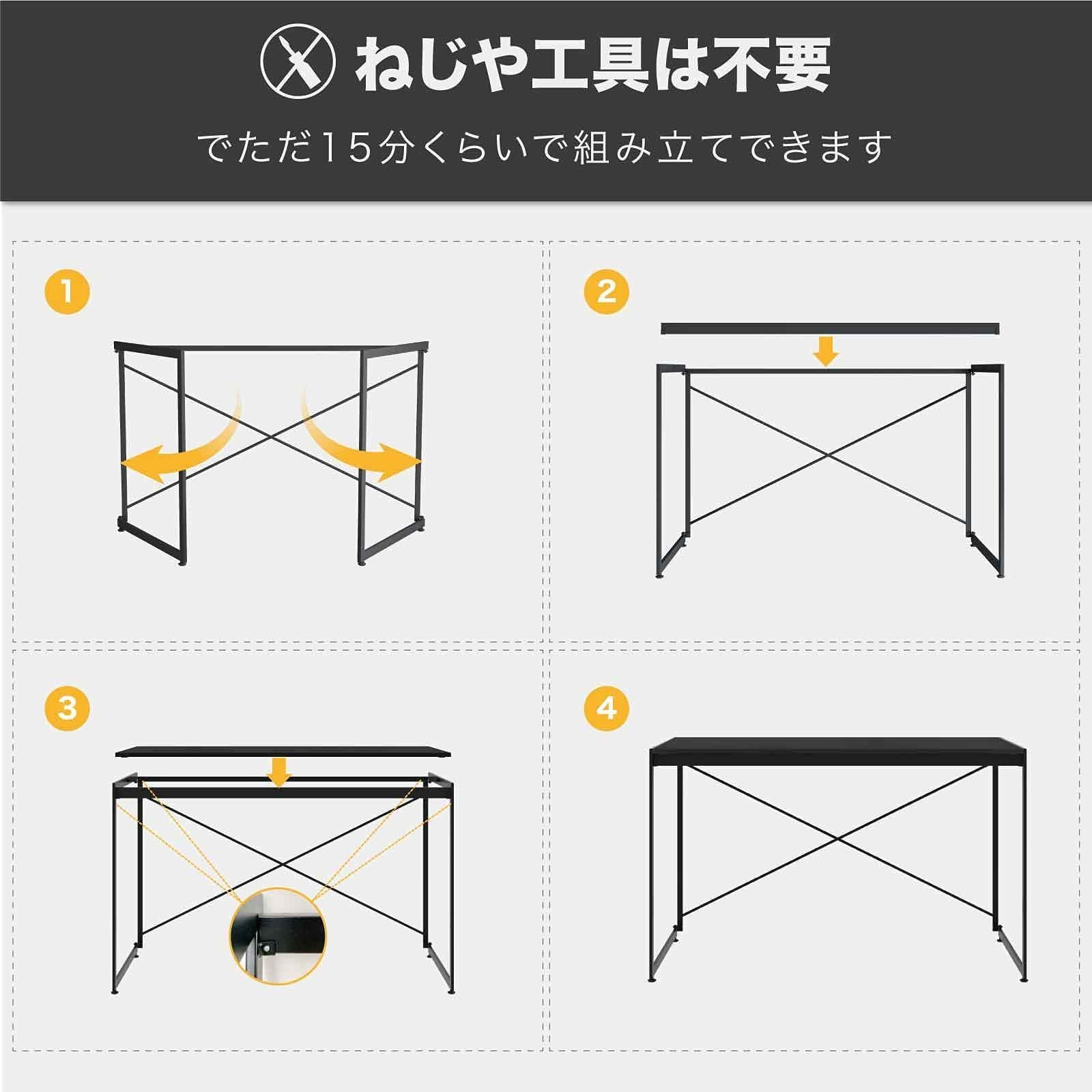 ねじや工具は不要

でただ15分くらいで組み立てできます

1

2

3

4