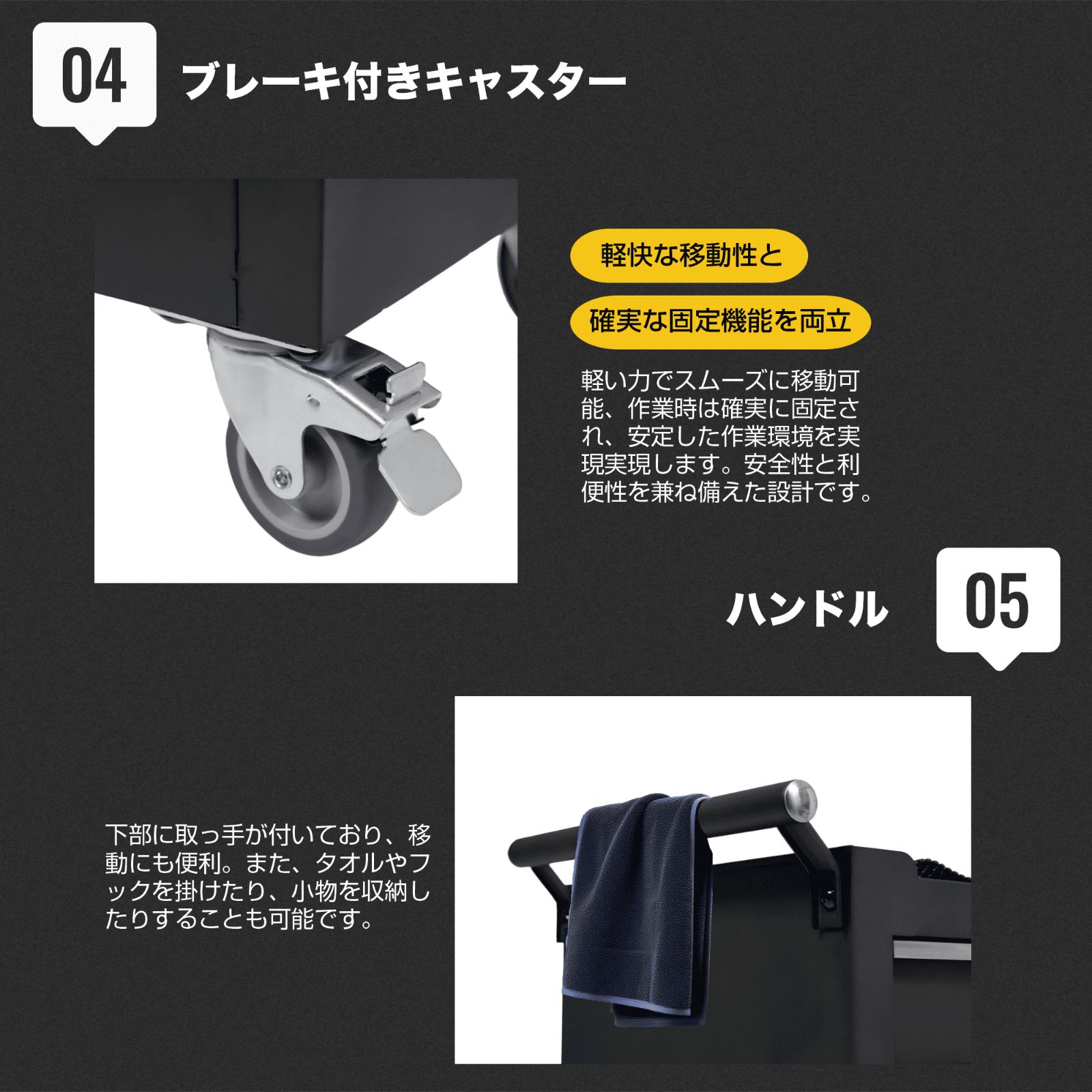 04 ブレーキ付きキャスター

軽快な移動性と

確実な固定機能を両立

軽い力でスムーズに移動可能、作業時は確実に固定され、安定した作業環境を実現実現します。安全性と利便性を兼ね備えた設計です。

ハンドル 05

下部に取っ手が付いており、移動にも便利。また、タオルやフックを掛けたり、小物を収納したりすることも可能です。