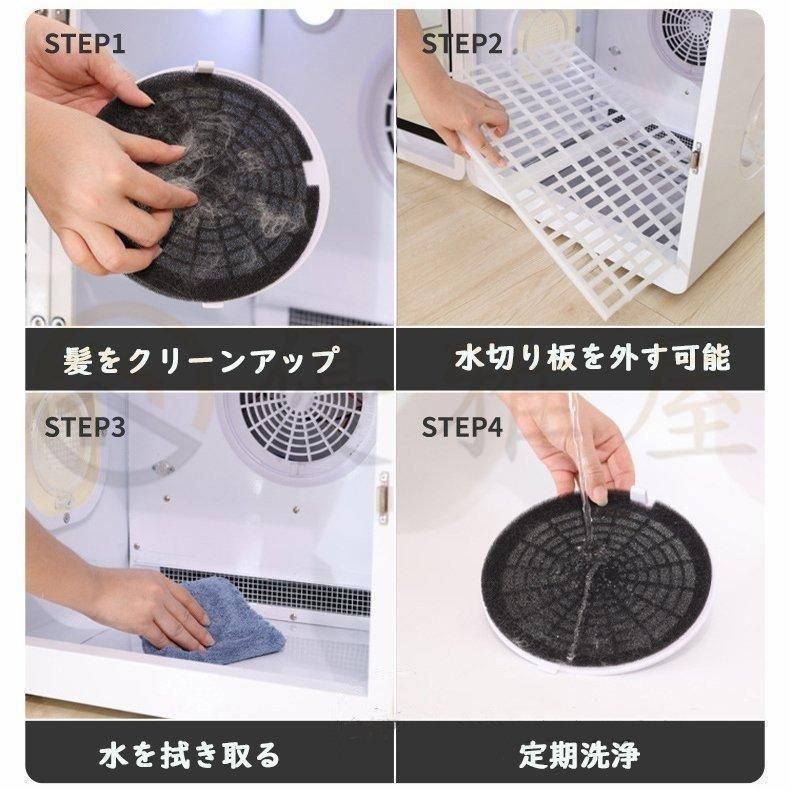 STEP1

髪をクリーンアップ

STEP2

水切り板を外す可能

STEP3

水を拭き取る

STEP4

定期洗浄