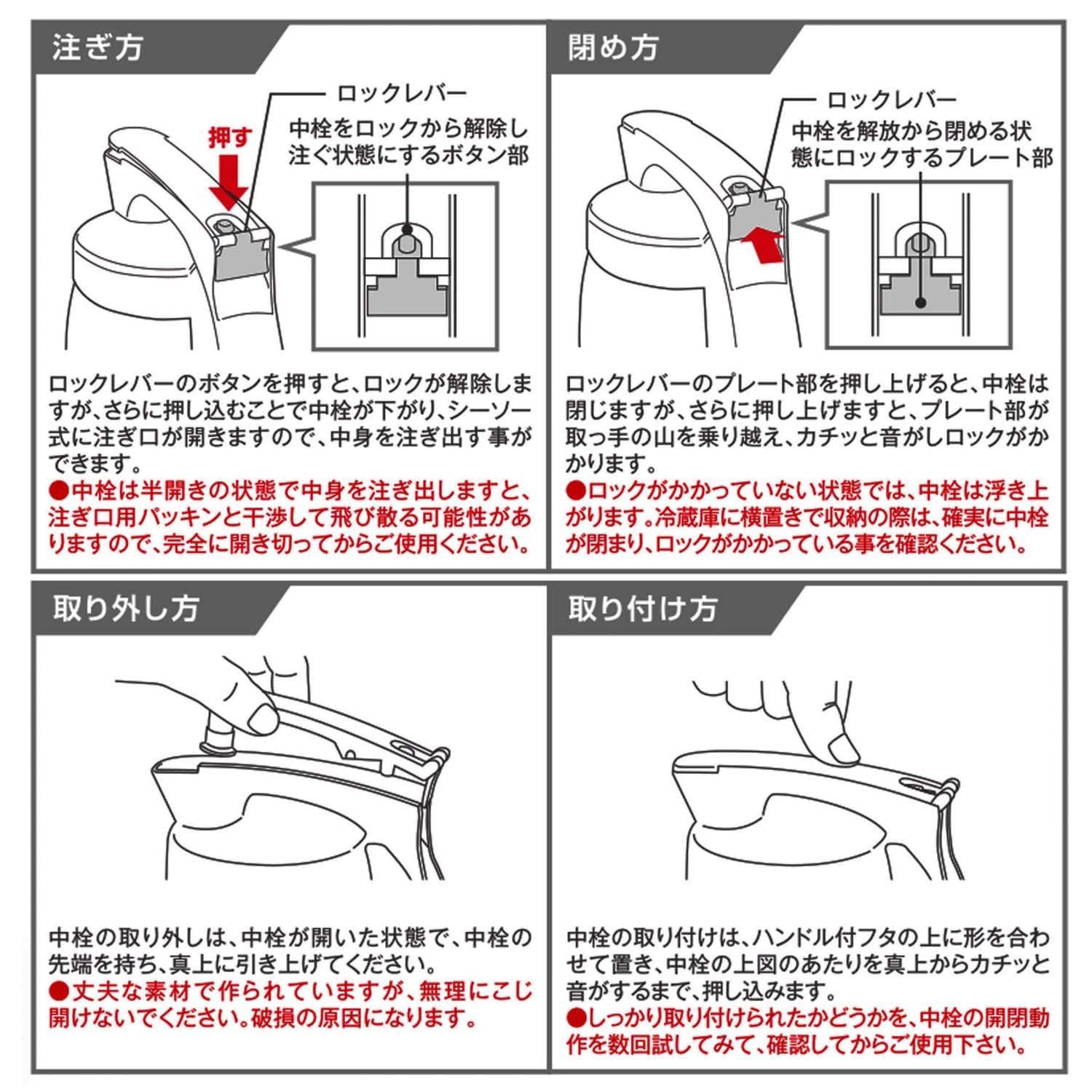 注ぎ方

押す

ロックレバー
中栓をロックから解除し注ぐ状態にするボタン部

ロックレバーのボタンを押すと、ロックが解除しますが、さらに押し込むことで中栓が下がり、シーソー式に注ぎ口が開きますので、中身を注ぎ出す事ができます。
●中栓は半開きの状態で中身を注ぎ出しますと、注ぎ口用パッキンと干渉して飛び散る可能性がありますので、完全に開き切ってからご使用ください。

閉め方

ロックレバー
中栓を解放から閉める状態にロックするプレート部

ロックレバーのプレート部を押し上げると、中栓は閉じますが、さらに押し上げますと、プレート部が取っ手の山を乗り越え、カチッと音がしロックがかかります。
●ロックがかかっていない状態では、中栓は浮き上がります。冷蔵庫に横置きで収納の際は、確実に中栓が閉まり、ロックがかかっている事を確認ください。

取り外し方

中栓の取り外しは、中栓が開いた状態で、中栓の先端を持ち、真上に引き上げてください。
●丈夫な素材で作られていますが、無理にこじ開けないでください。破損の原因になります。

取り付け方

中栓の取り付けは、ハンドル付フタの上に形を合わせて置き、中栓の上図のあたりを真上からカチッと音がするまで、押し込みます。
●しっかり取り付けられたかどうかを、中栓の開閉動作を数回試してみて、確認してからご使用下さい。