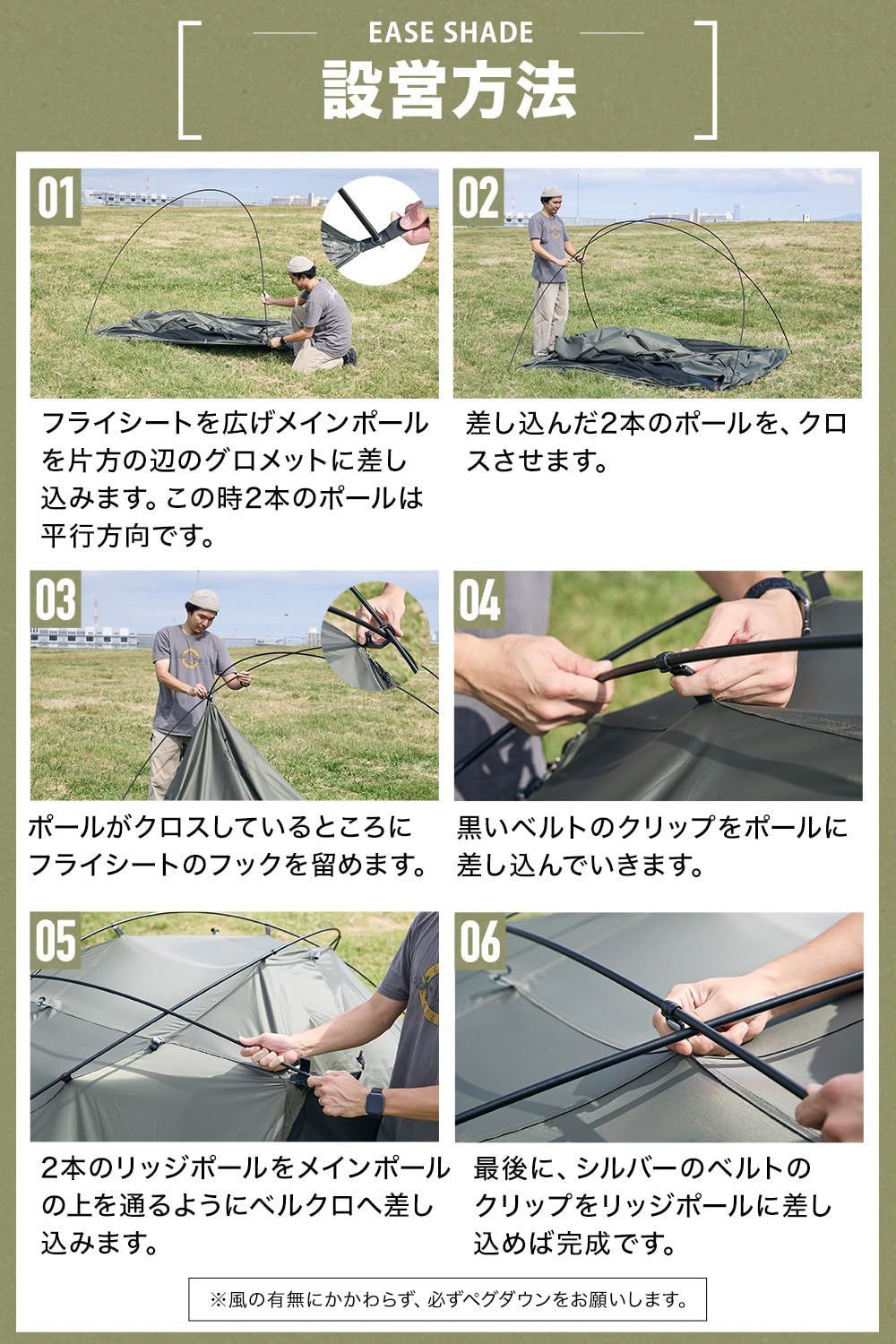 EASE SHADE

設営方法

01

フライシートを広げメインポールを片方の辺のグロメットに差し込みます。この時2本のポールは平行方向です。

02

差し込んだ2本のポールを、クロスさせます。

03

ポールがクロスしているところにフライシートのフックを留めます。

04

黒いベルトのクリップをポールに差し込んでいきます。

05

2本のリッジポールをメインポールの上を通るようにベルクロへ差し込みます。

06

最後に、シルバーのベルトのクリップをリッジポールに差し込めば完成です。

※風の有無にかかわらず、必ずペグダウンをお願いします。