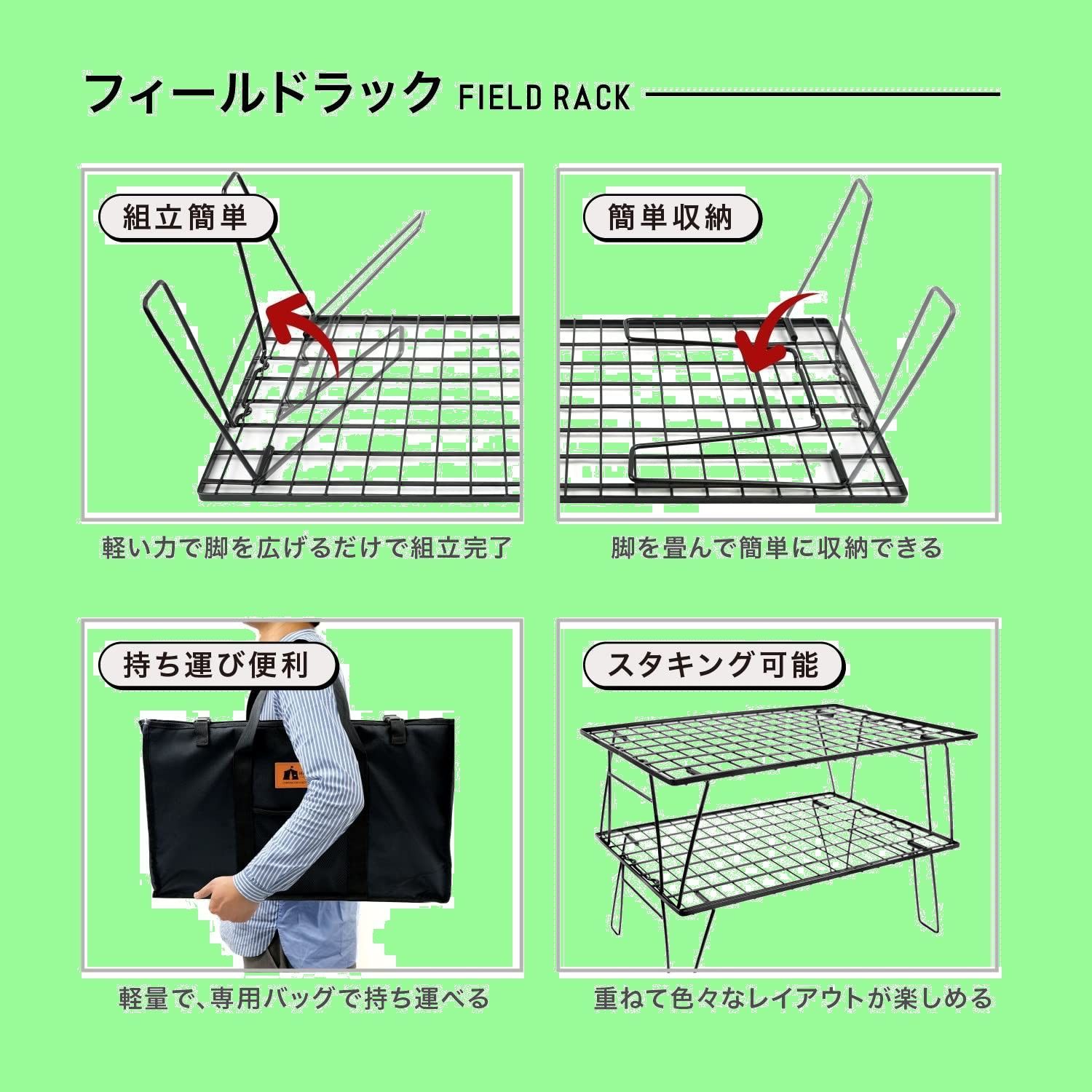 フィールドラック FIELD RACK

組立簡単

軽い力で脚を広げるだけで組立完了

簡単収納

脚を畳んで簡単に収納できる

持ち運び便利

軽量で、専用バッグで持ち運べる

スタキング可能

重ねて色々なレイアウトが楽しめる