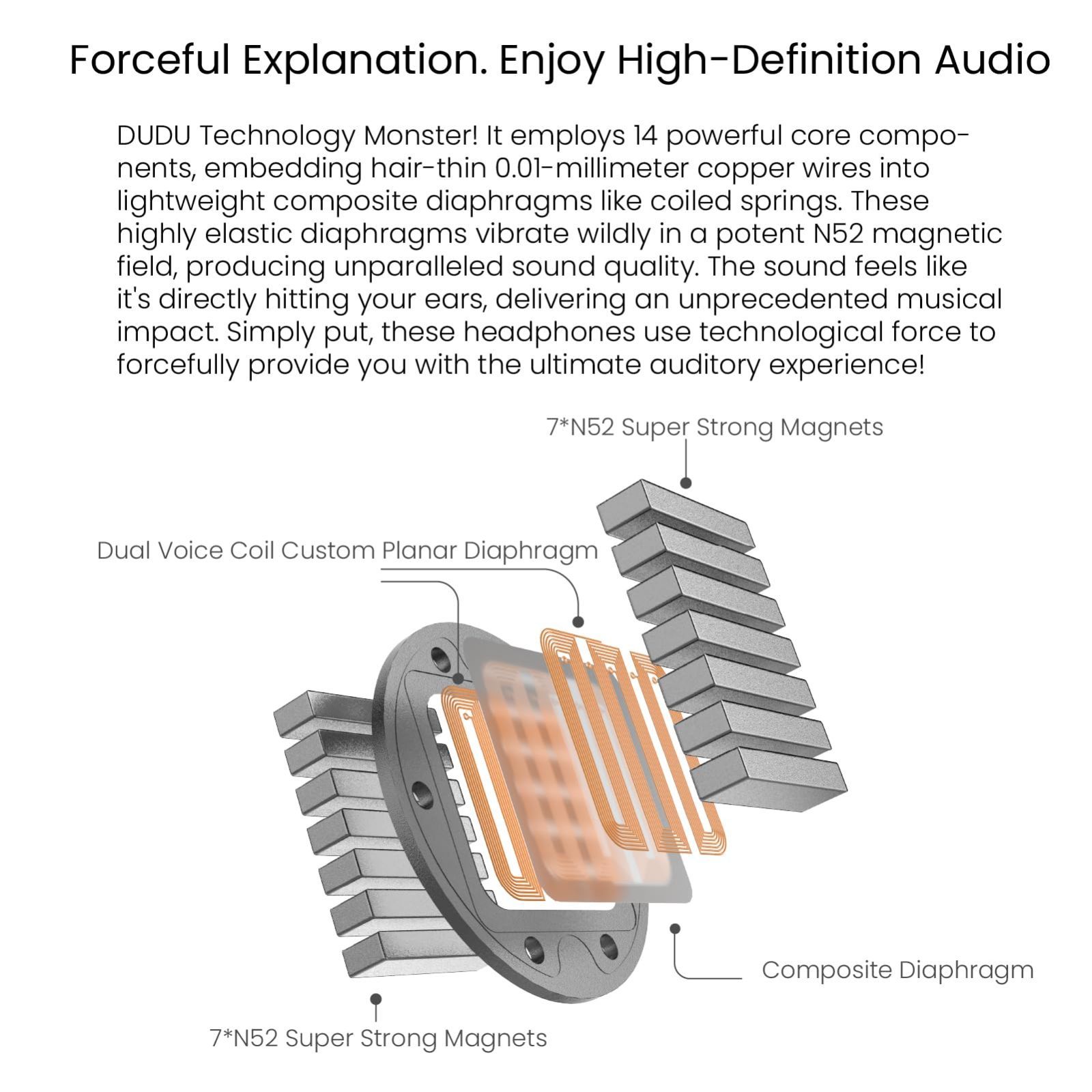 Forceful Explanation. Enjoy High-Definition Audio

DUDU Technology Monster! It employs 14 powerful core components, embedding hair-thin 0.01-millimeter copper wires into lightweight composite diaphragms like coiled springs. These highly elastic diaphragms vibrate wildly in a potent N52 magnetic field, producing unparalleled sound quality. The sound feels like it's directly hitting your ears, delivering an unprecedented musical impact. Simply put, these headphones use technological force to forcefully provide you with the ultimate auditory experience!

7*N52 Super Strong Magnets

Dual Voice Coil Custom Planar Diaphragm

Composite Diaphragm

7*N52 Super Strong Magnets