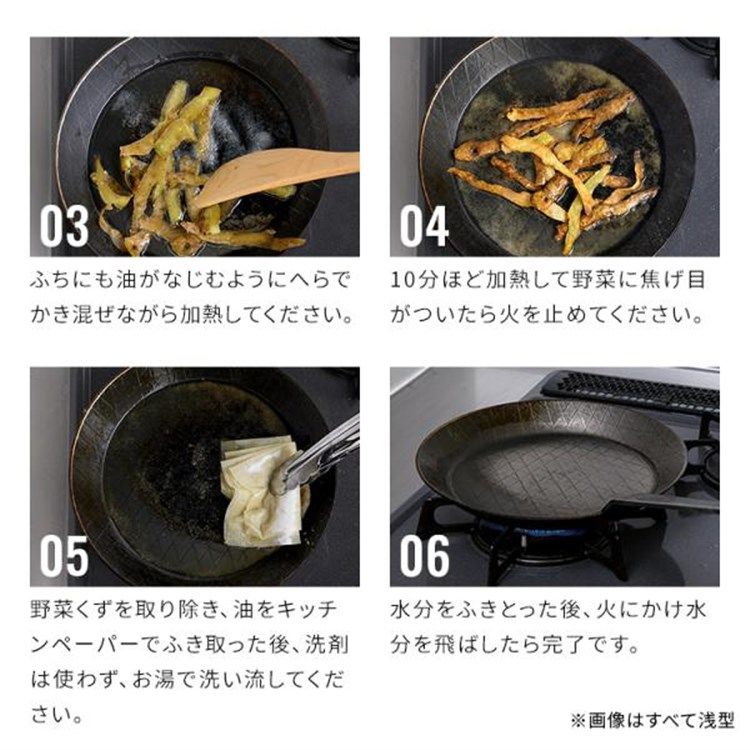 03

ふちにも油がなじむようにへらでかき混ぜながら加熱してください。

04

10分ほど加熱して野菜に焦げ目がついたら火を止めてください。

05

野菜くずを取り除き、油をキッチンペーパーでふき取った後、洗剤は使わず、お湯で洗い流してください。

06

水分をふきとった後、火にかけ水分を飛ばしたら完了です。

※画像はすべて浅型