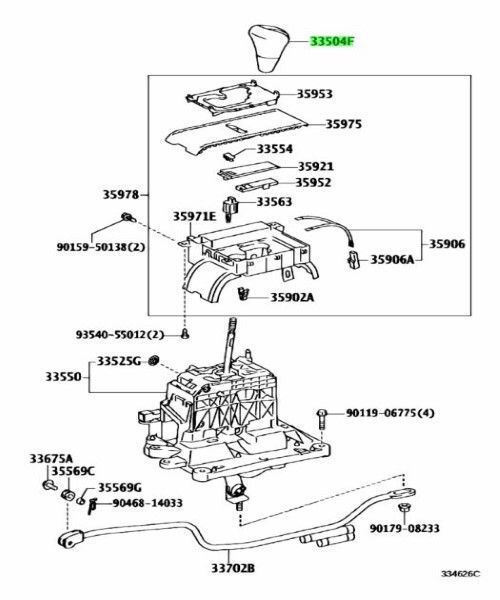 33504F
35953
35975
33554
35921
35952
35978
33563
35971E
90159-50138(2)
35906
35906A
35902A
93540-55012(2)
33525G
33550
90119-06775(4)
33675A
35569C
35569G
90468-14033
90179-08233
33702B
334626C