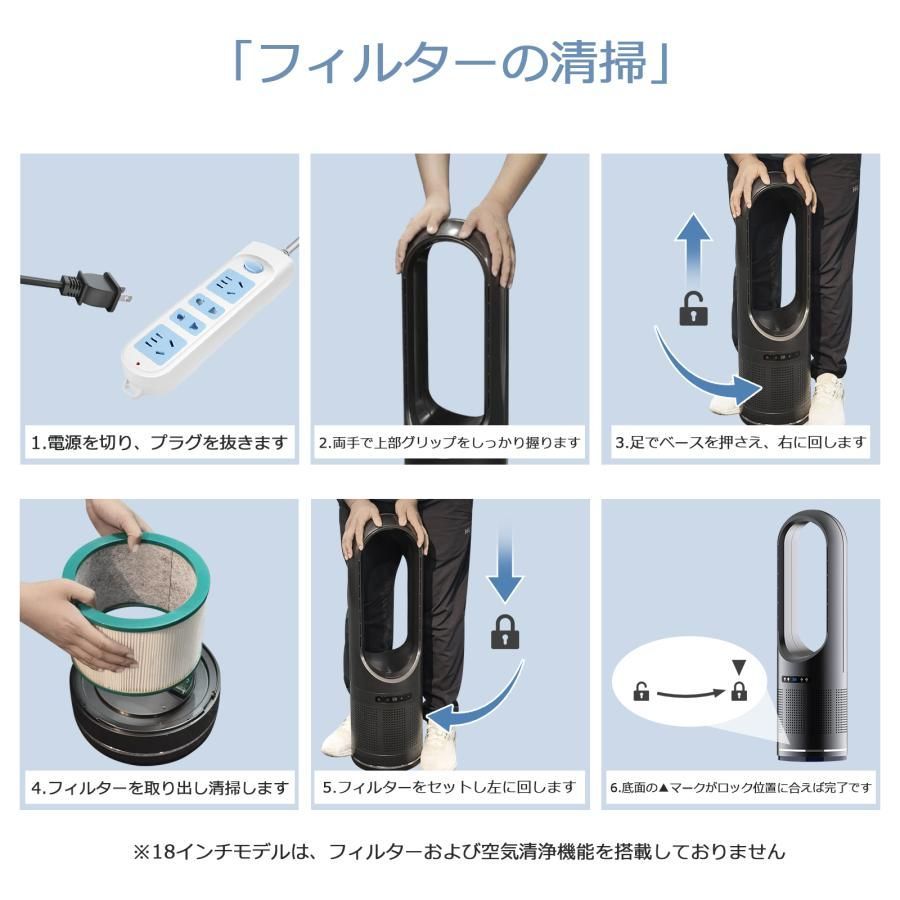 「フィルターの清掃」

1.電源を切り、プラグを抜きます

2.両手で上部グリップをしっかり握ります

3.足でベースを押さえ、右に回します

4.フィルターを取り出し清掃します

5.フィルターをセットし左に回します

6.底面の▲マークがロック位置に合えば完了です

※18インチモデルは、フィルターおよび空気清浄機能を搭載しておりません