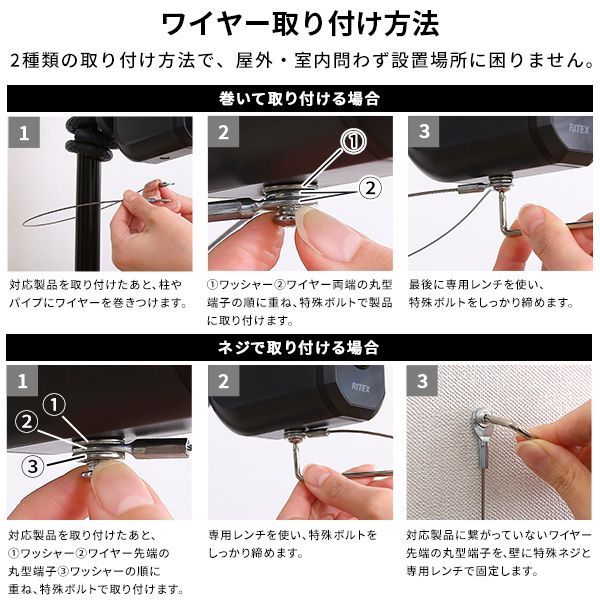 ワイヤー取り付け方法

2種類の取り付け方法で、屋外・室内問わず設置場所に困りません。

巻いて取り付ける場合

1

対応製品を取り付けたあと、柱やパイプにワイヤーを巻きつけます。

2

①

②

①ワッシャー②ワイヤー両端の丸型端子の順に重ね、特殊ボルトで製品に取り付けます。

3

RITEX

最後に専用レンチを使い、特殊ボルトをしっかり締めます。

ネジで取り付ける場合

1

①

②

③

対応製品を取り付けたあと、①ワッシャー②ワイヤー先端の丸型端子③ワッシャーの順に重ね、特殊ボルトで取り付けます。

2

RITEX

専用レンチを使い、特殊ボルトをしっかり締めます。

3

対応製品に繋がっていないワイヤー先端の丸型端子を、壁に特殊ネジと専用レンチで固定します。