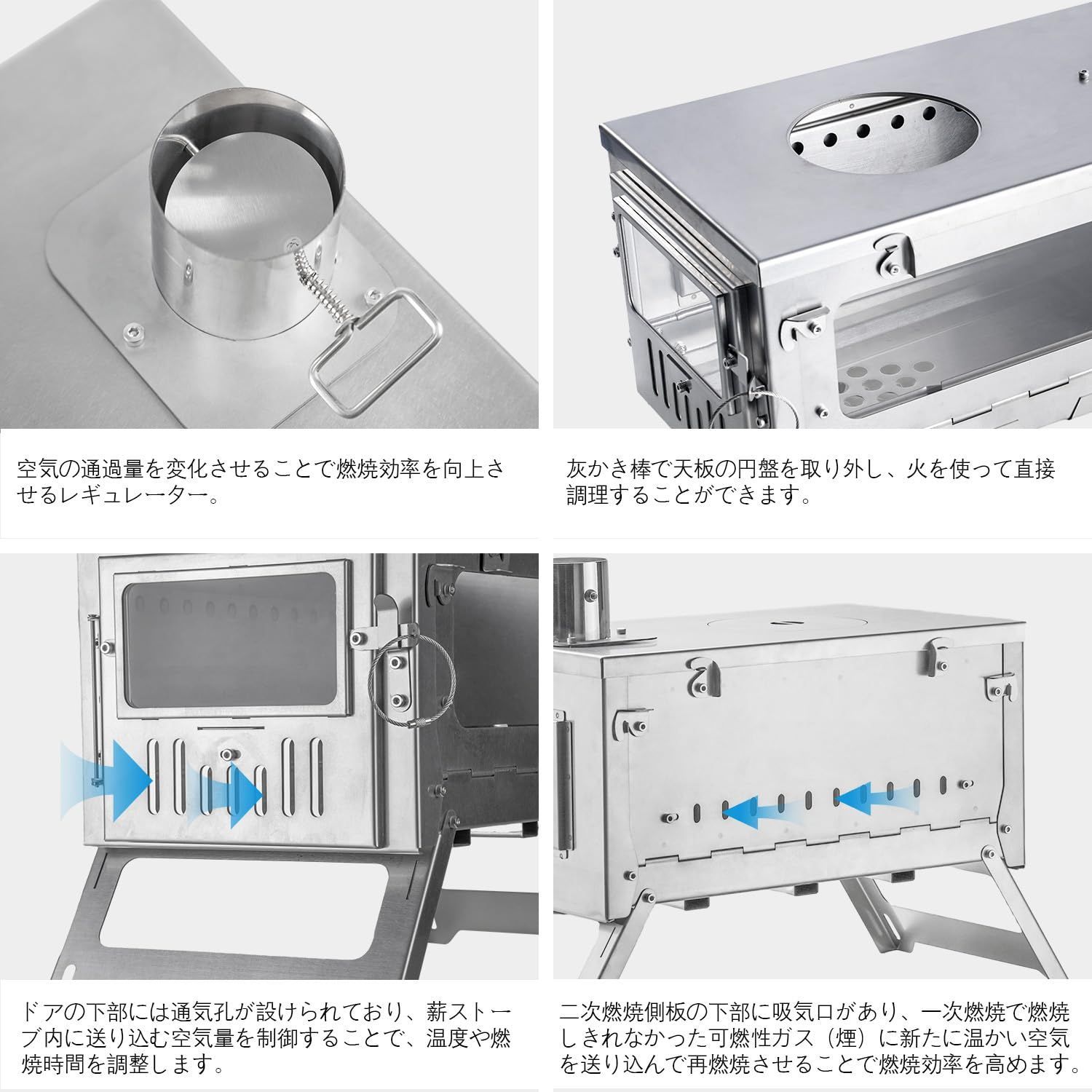 空気の通過量を変化させることで燃焼効率を向上させるレギュレーター。

灰かき棒で天板の円盤を取り外し、火を使って直接調理することができます。

ドアの下部には通気孔が設けられており、薪ストーブ内に送り込む空気量を制御することで、温度や燃焼時間を調整します。

二次燃焼側板の下部に吸気口があり、一次燃焼で燃焼しきれなかった可燃性ガス（煙）に新たに温かい空気を送り込んで再燃焼させることで燃焼効率を高めます。