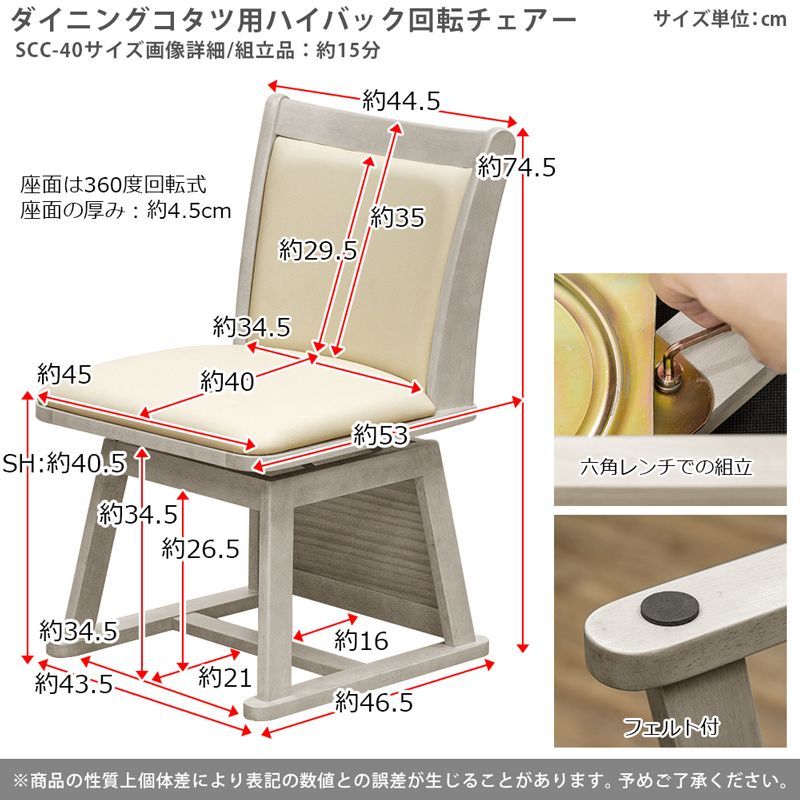 ダイニングコタツ用ハイバック回転チェアー
サイズ単位：cm
SCC-40サイズ画像詳細/組立品：約15分

約44.5
約74.5
座面は360度回転式
座面の厚み：約4.5cm
約35
約29.5
約34.5
約45
約40
約53
SH:約40.5
約34.5
約26.5
約34.5
約16
約21
約43.5
約46.5

六角レンチでの組立
フェルト付

※商品の性質上個体差により表記の数値との誤差が生じることがあります。予めご了承ください。