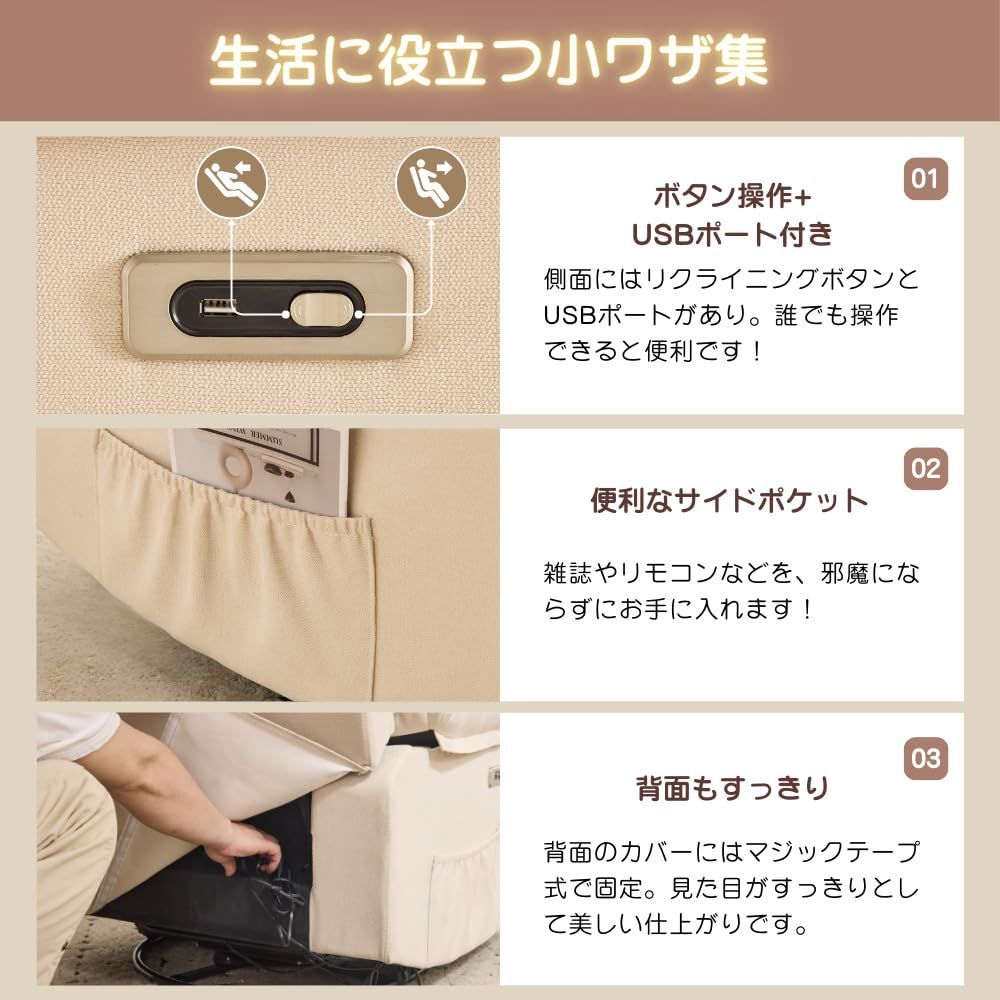 生活に役立つ小ワザ集

01

ボタン操作+
USBポート付き

側面にはリクライニングボタンとUSBポートがあり。誰でも操作できると便利です！

SUMMER

02

便利なサイドポケット

雑誌やリモコンなどを、邪魔にならずにお手に入れます！

03

背面もすっきり

背面のカバーにはマジックテープ式で固定。見た目がすっきりとして美しい仕上がりです。