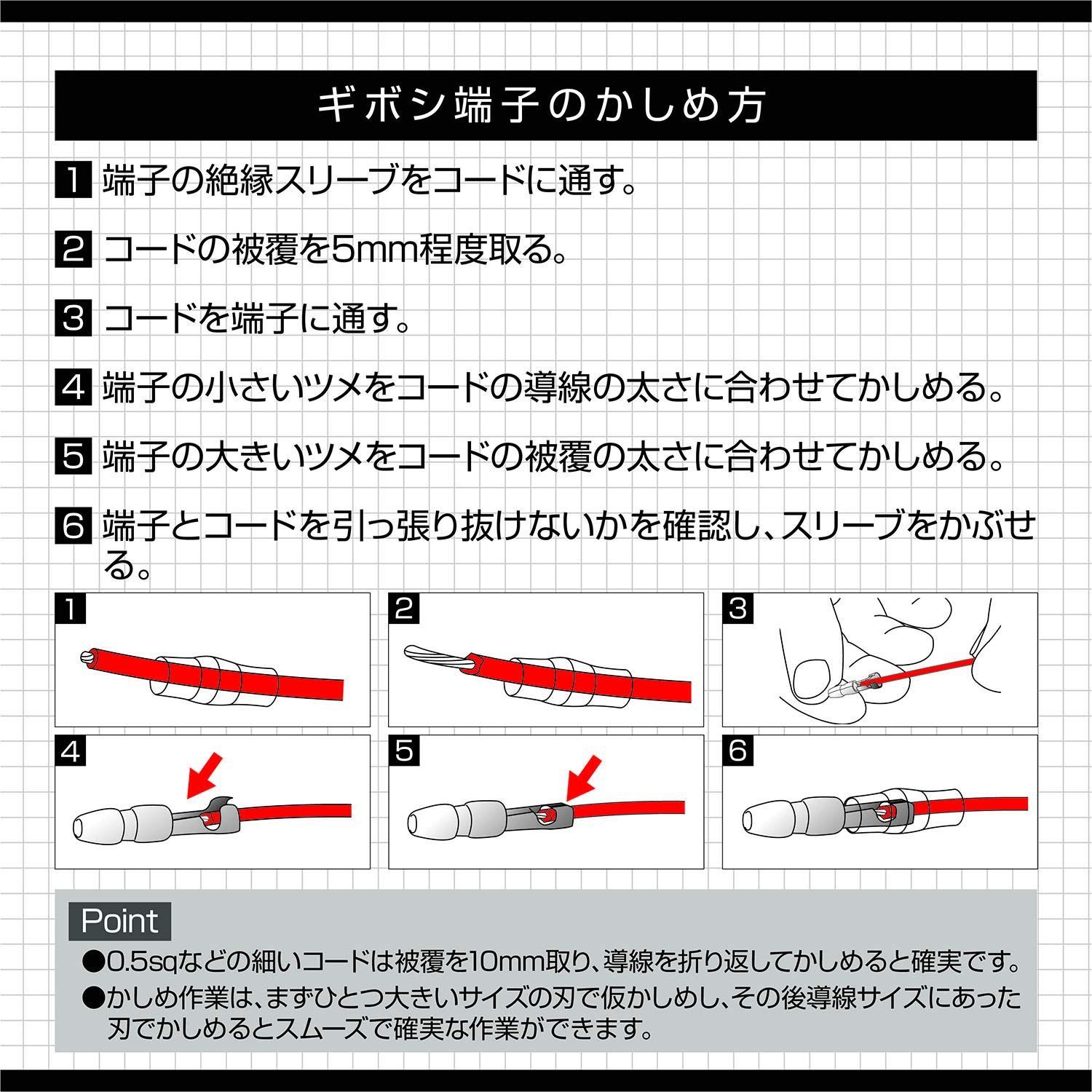 ギボシ端子のかしめ方

1 端子の絶縁スリーブをコードに通す。

2 コードの被覆を5mm程度取る。

3 コードを端子に通す。

4 端子の小さいツメをコードの導線の太さに合わせてかしめる。

5 端子の大きいツメをコードの被覆の太さに合わせてかしめる。

6 端子とコードを引っ張り抜けないかを確認し、スリーブをかぶせる。

1

2

3

4

5

6

Point

●0.5sqなどの細いコードは被覆を10mm取り、導線を折り返してかしめると確実です。

●かしめ作業は、まずひとつ大きいサイズの刃で仮かしめし、その後導線サイズにあった刃でかしめるとスムーズで確実な作業ができます。