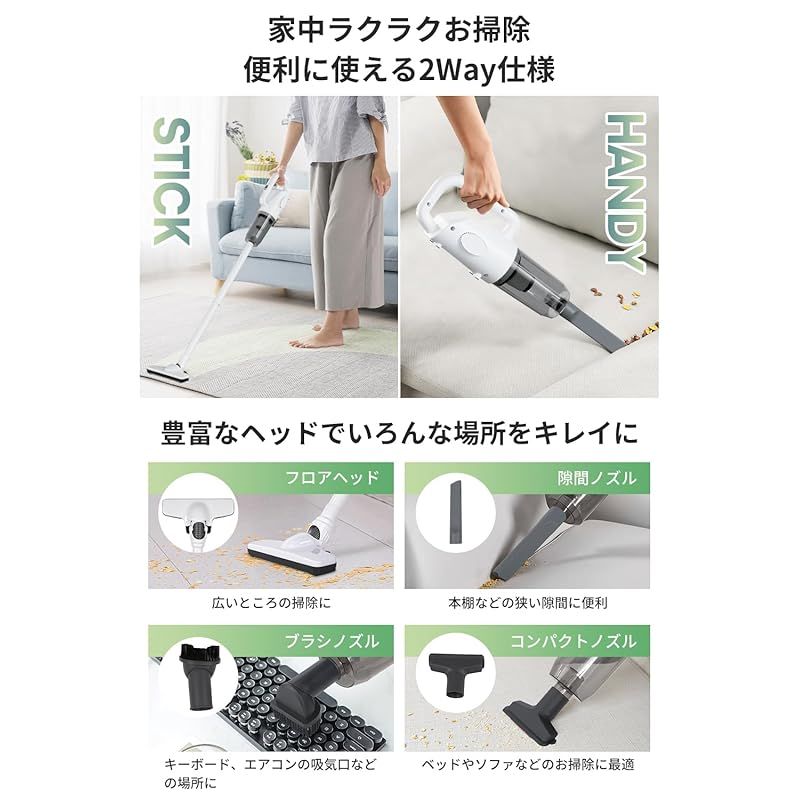 家中ラクラクお掃除
便利に使える2Way仕様

STICK

HANDY

豊富なヘッドでいろんな場所をキレイに

フロアヘッド
広いところの掃除に

隙間ノズル
本棚などの狭い隙間に便利

ブラシノズル
キーボード、エアコンの吸気口などの場所に

コンパクトノズル
ベッドやソファなどのお掃除に最適