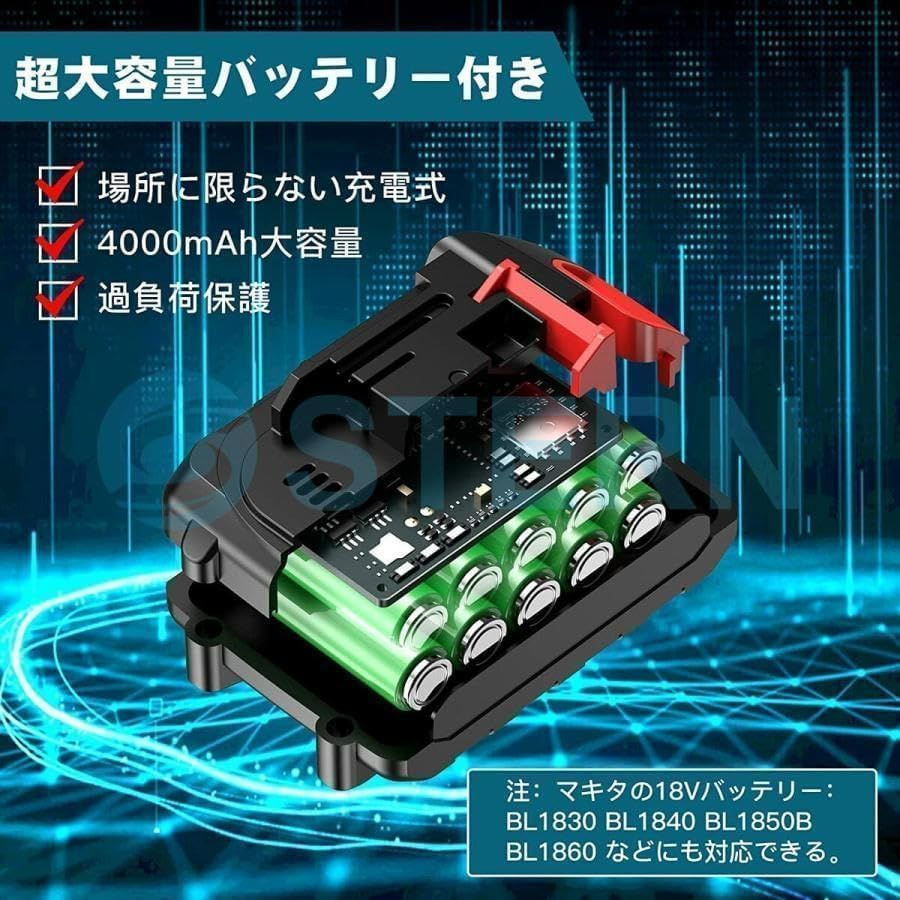 超大容量バッテリー付き

場所に限らない充電式

4000mAh大容量

過負荷保護

STERN

注：マキタの18Vバッテリー：BL1830 BL1840 BL1850B BL1860 などにも対応できる。