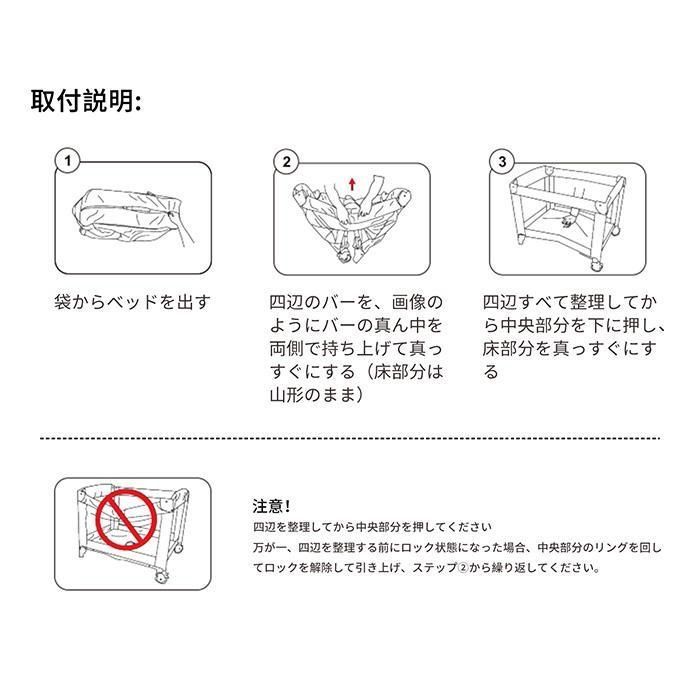 取付説明:

1

袋からベッドを出す

2

四辺のバーを、画像のようにバーの真ん中を両側で持ち上げて真っすぐにする（床部分は山形のまま）

3

四辺すべて整理してから中央部分を下に押し、床部分を真っすぐにする

注意！
四辺を整理してから中央部分を押してください
万が一、四辺を整理する前にロック状態になった場合、中央部分のリングを回してロックを解除して引き上げ、ステップ②から繰り返してください。