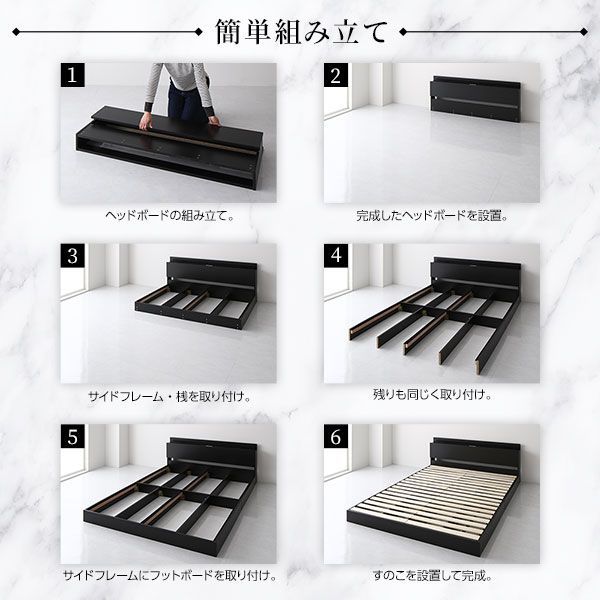 簡単組み立て

1
ヘッドボードの組み立て。

2
完成したヘッドボードを設置。

3
サイドフレーム・桟を取り付け。

4
残りも同じく取り付け。

5
サイドフレームにフットボードを取り付け。

6
すのこを設置して完成。