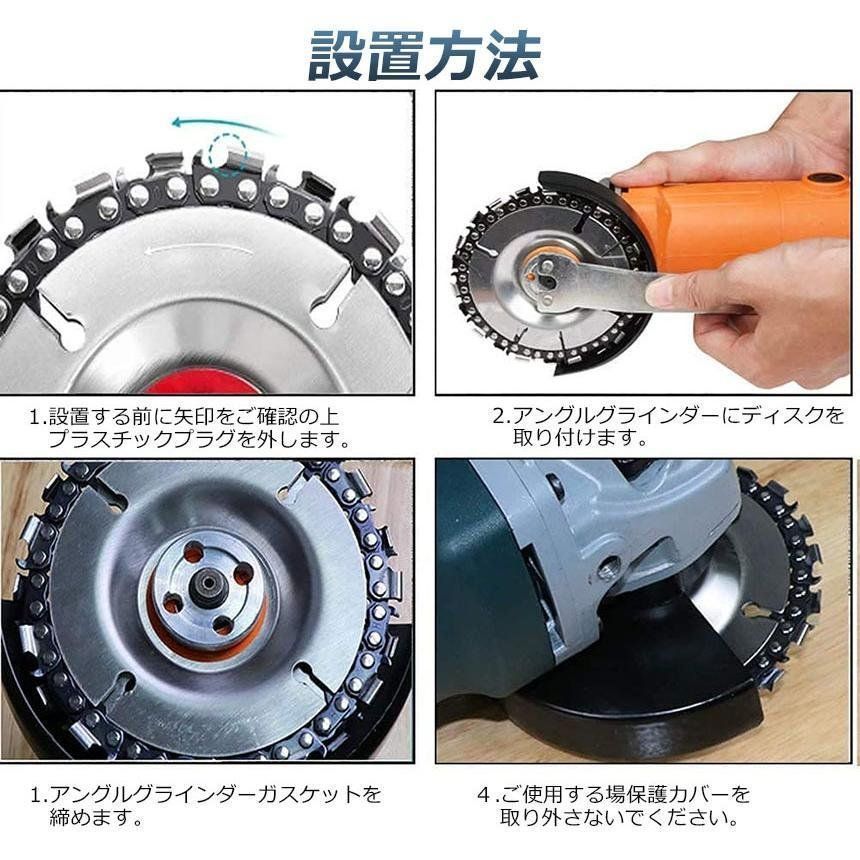 設置方法

1.設置する前に矢印をご確認の上プラスチックプラグを外します。

2.アングルグラインダーにディスクを取り付けます。

1.アングルグラインダーガスケットを締めます。

4.ご使用する場保護カバーを取り外さないでください。