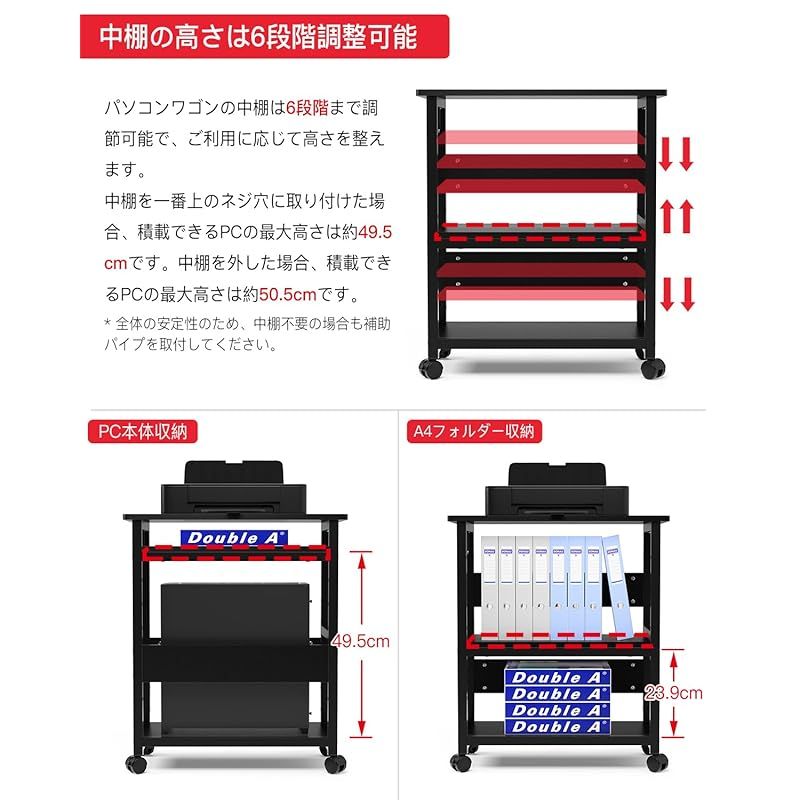 中棚の高さは6段階調整可能

パソコンワゴンの中棚は6段階まで調節可能で、ご利用に応じて高さを整えます。
中棚を一番上のネジ穴に取り付けた場合、積載できるPCの最大高さは約49.5cmです。中棚を外した場合、積載できるPCの最大高さは約50.5cmです。
* 全体の安定性のため、中棚不要の場合も補助パイプを取付してください。

PC本体収納

Double A

49.5cm

A4フォルダー収納

Double A
Double A
Double A
Double A

23.9cm