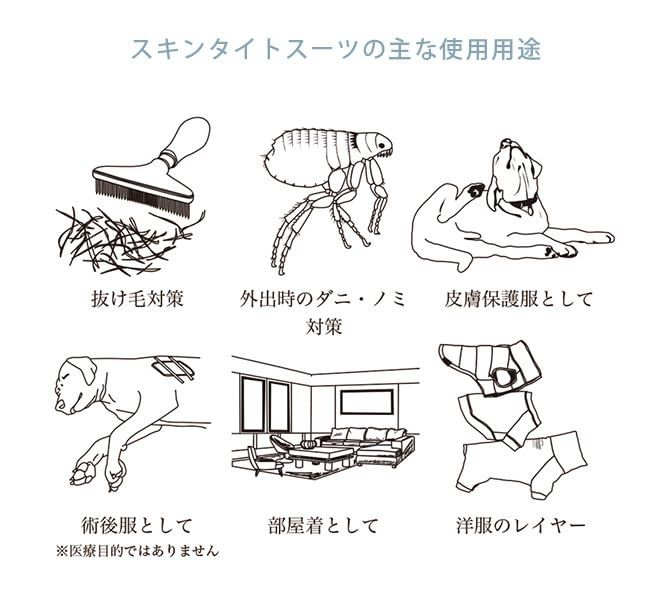 スキンタイトスーツの主な使用用途

抜け毛対策

外出時のダニ・ノミ対策

皮膚保護服として

術後服として
※医療目的ではありません

部屋着として

洋服のレイヤー