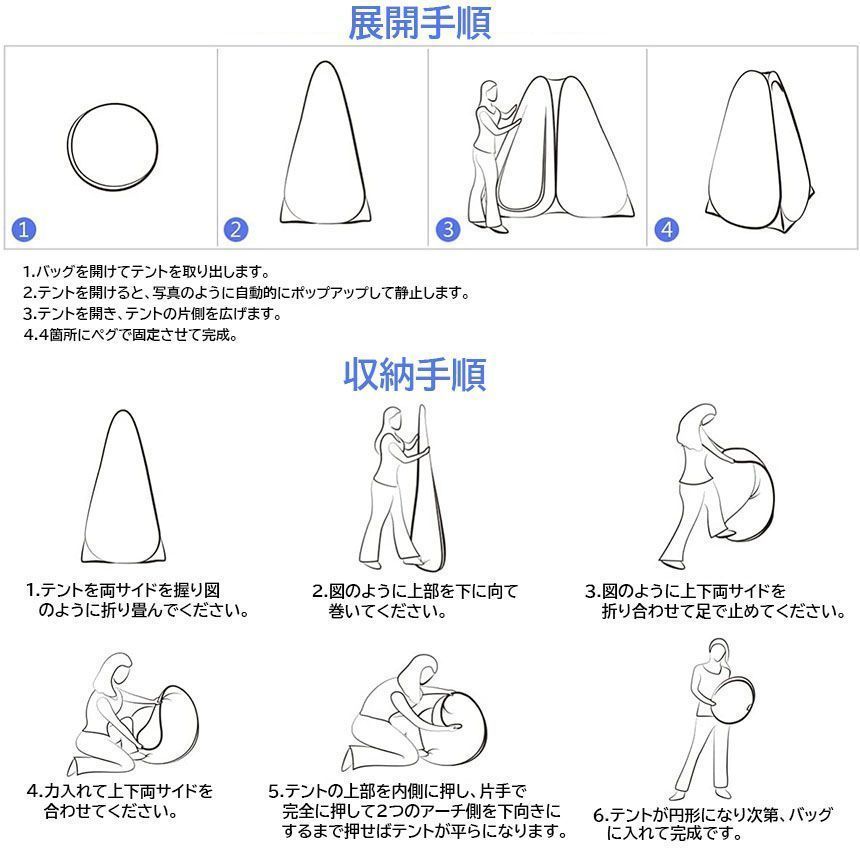 展開手順

1

2

3

4

1.バッグを開けてテントを取り出します。
2.テントを開けると、写真のように自動的にポップアップして静止します。
3.テントを開き、テントの片側を広げます。
4.4箇所にペグで固定させて完成。

収納手順

1.テントを両サイドを握り図のように折り畳んでください。

2.図のように上部を下に向て巻いてください。

3.図のように上下両サイドを折り合わせて足で止めてください。

4.力入れて上下両サイドを合わせてください。

5.テントの上部を内側に押し、片手で完全に押して2つのアーチ側を下向きにするまで押せばテントが平らになります。

6.テントが円形になり次第、バッグに入れて完成です。