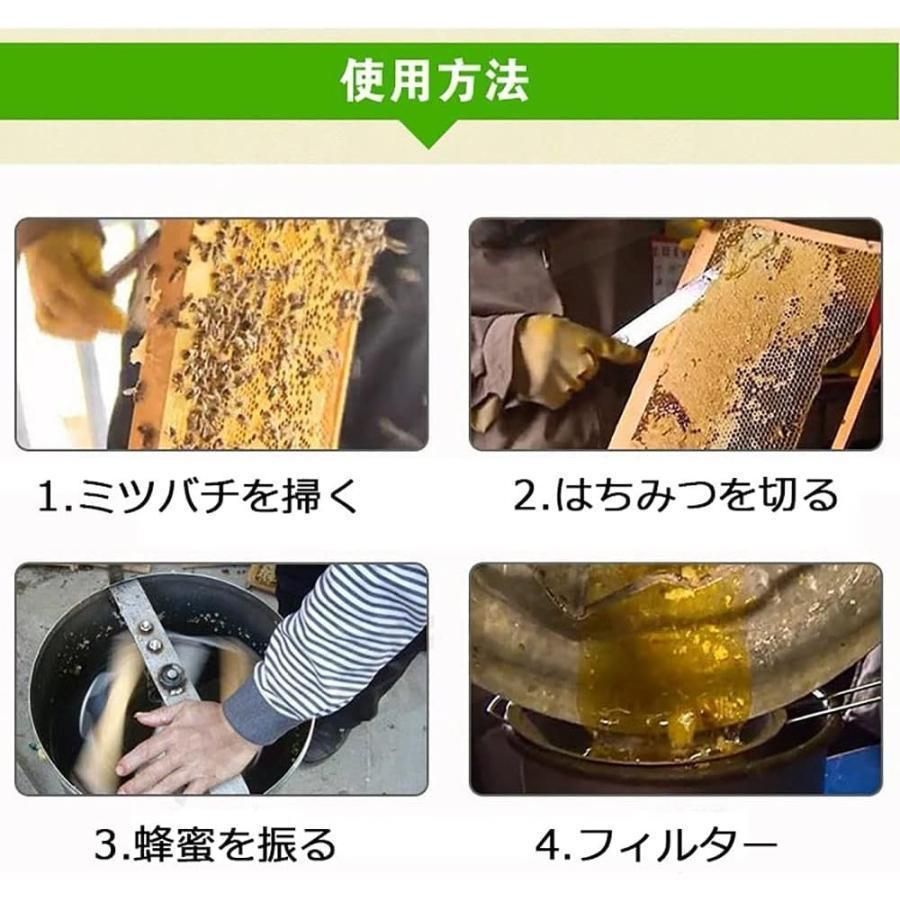 使用方法

1.ミツバチを掃く

2.はちみつを切る

3.蜂蜜を振る

4.フィルター