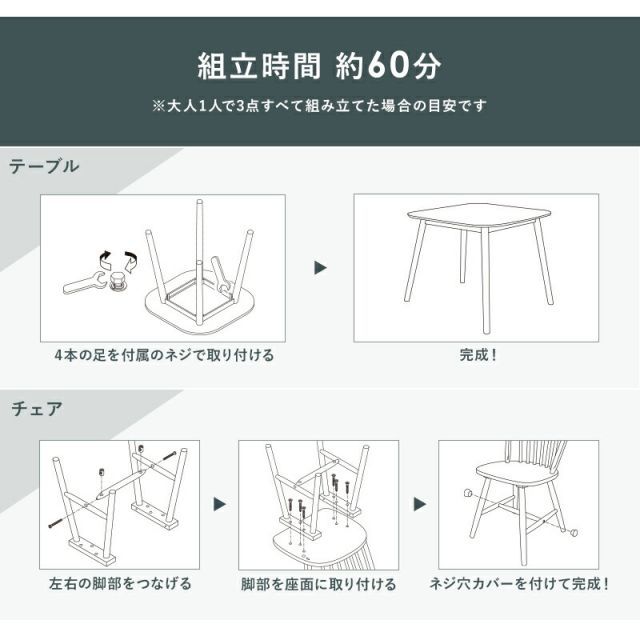 組立時間 約60分

※大人1人で3点すべて組み立てた場合の目安です

テーブル

4本の足を付属のネジで取り付ける

完成！

チェア

左右の脚部をつなげる

脚部を座面に取り付ける

ネジ穴カバーを付けて完成！