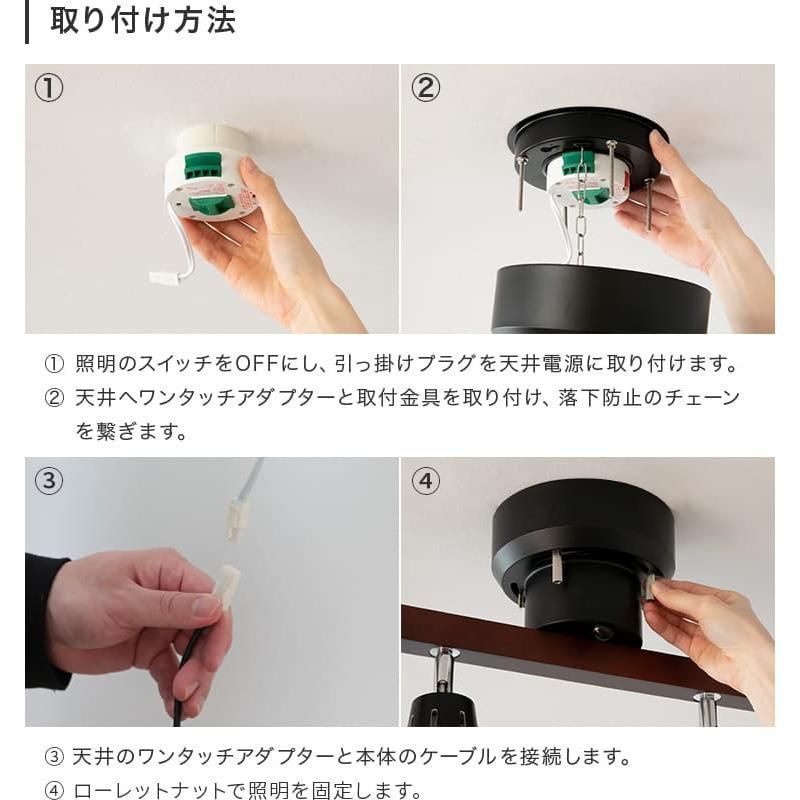 取り付け方法

①

②

① 照明のスイッチをOFFにし、引っ掛けプラグを天井電源に取り付けます。
② 天井へワンタッチアダプターと取付金具を取り付け、落下防止のチェーンを繋ぎます。

③

④

③ 天井のワンタッチアダプターと本体のケーブルを接続します。
④ ローレットナットで照明を固定します。