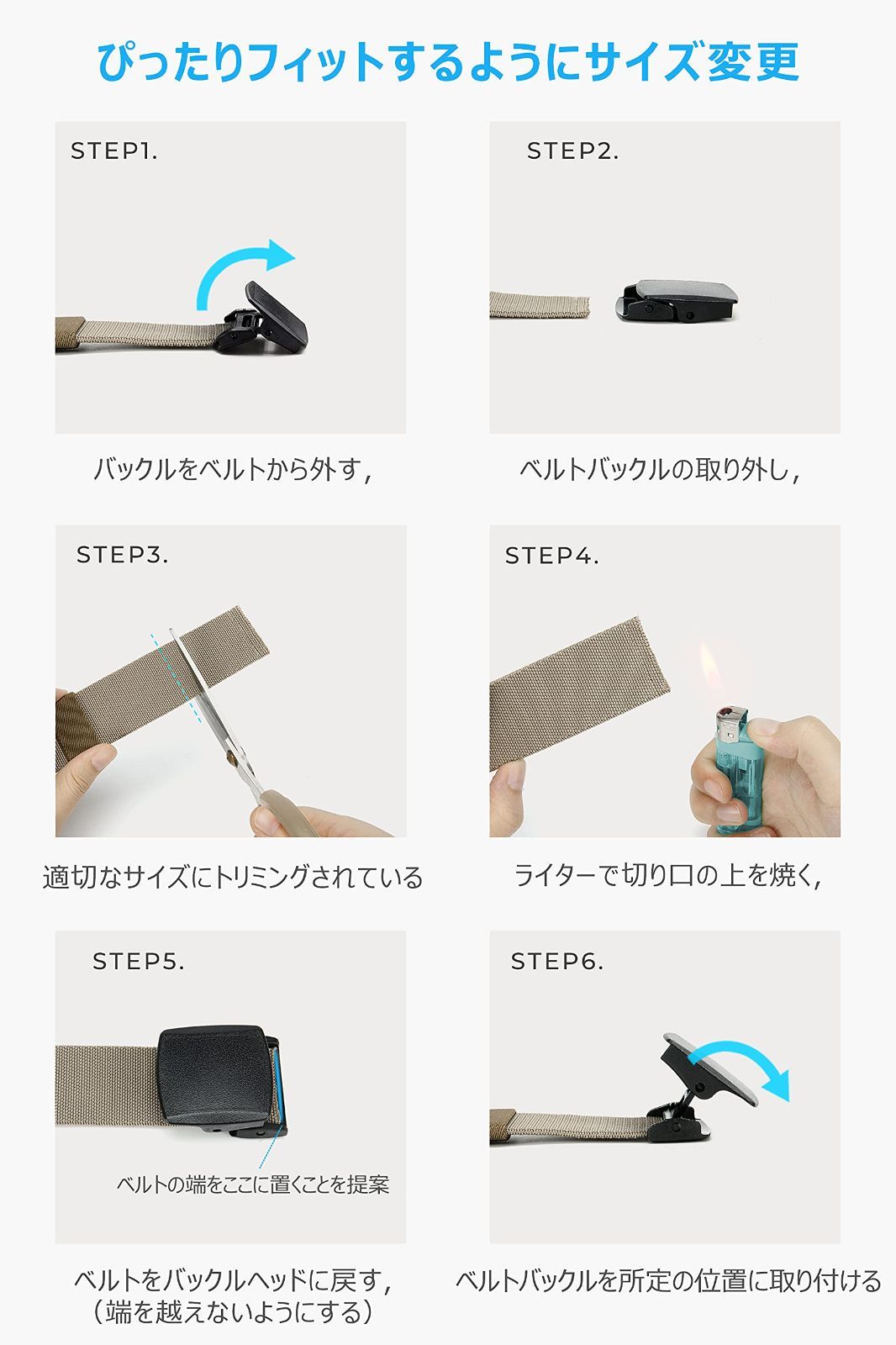 ぴったりフィットするようにサイズ変更

STEP1.

バックルをベルトから外す，

STEP2.

ベルトバックルの取り外し，

STEP3.

適切なサイズにトリミングされている

STEP4.

ライターで切り口の上を焼く，

STEP5.

ベルトの端をここに置くことを提案

ベルトをバックルヘッドに戻す，
（端を越えないようにする）

STEP6.

ベルトバックルを所定の位置に取り付ける