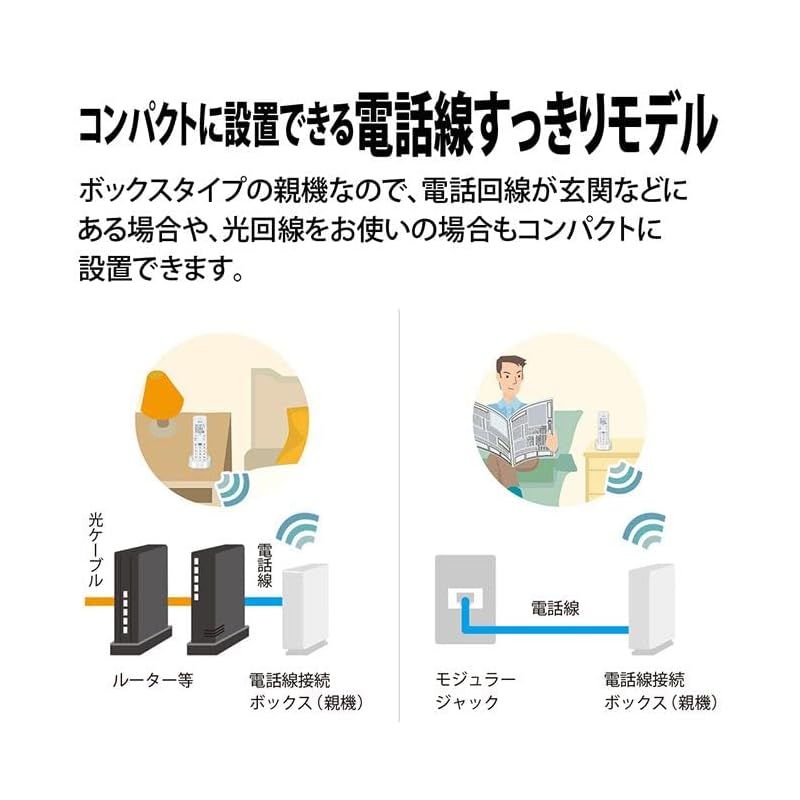 コンパクトに設置できる電話線すっきりモデル

ボックスタイプの親機なので、電話回線が玄関などにある場合や、光回線をお使いの場合もコンパクトに設置できます。

光ケーブル

電話線

ルーター等

電話線接続ボックス（親機）

電話線

モジュラージャック

電話線接続ボックス（親機）