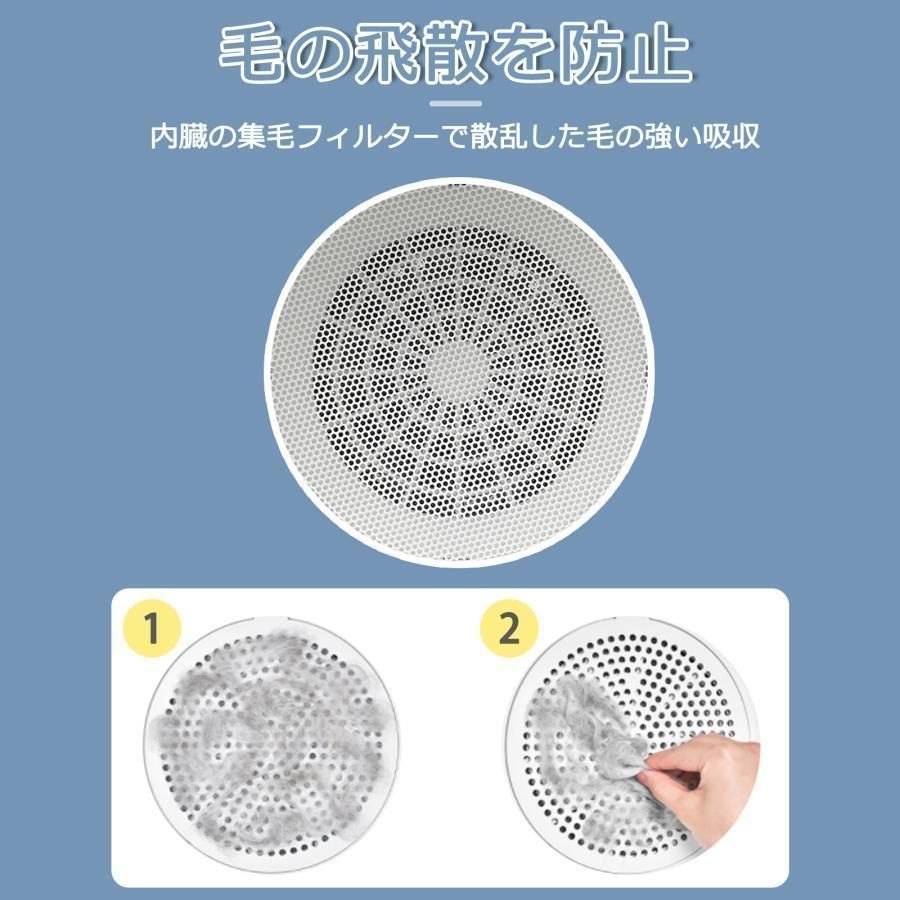 毛の飛散を防止

内臓の集毛フィルターで散乱した毛の強い吸収

1

2