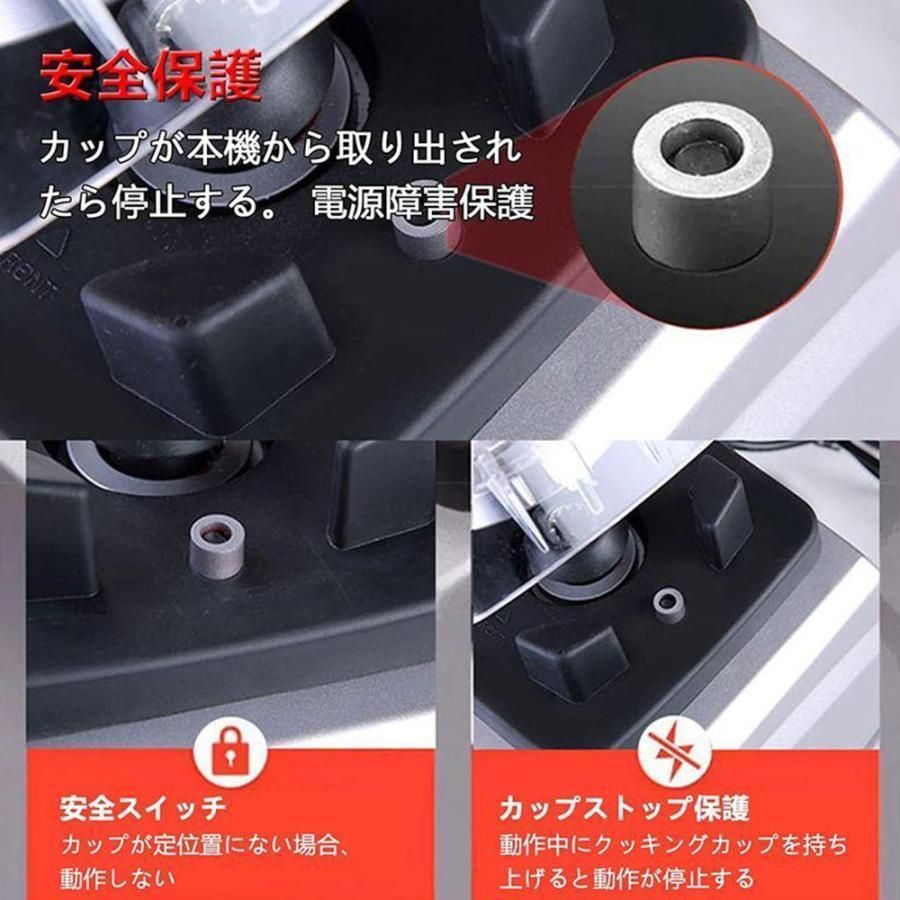 安全保護

カップが本機から取り出されたら停止する。 電源障害保護

FRONT

安全スイッチ

カップが定位置にない場合、動作しない

カップストップ保護

動作中にクッキングカップを持ち上げると動作が停止する