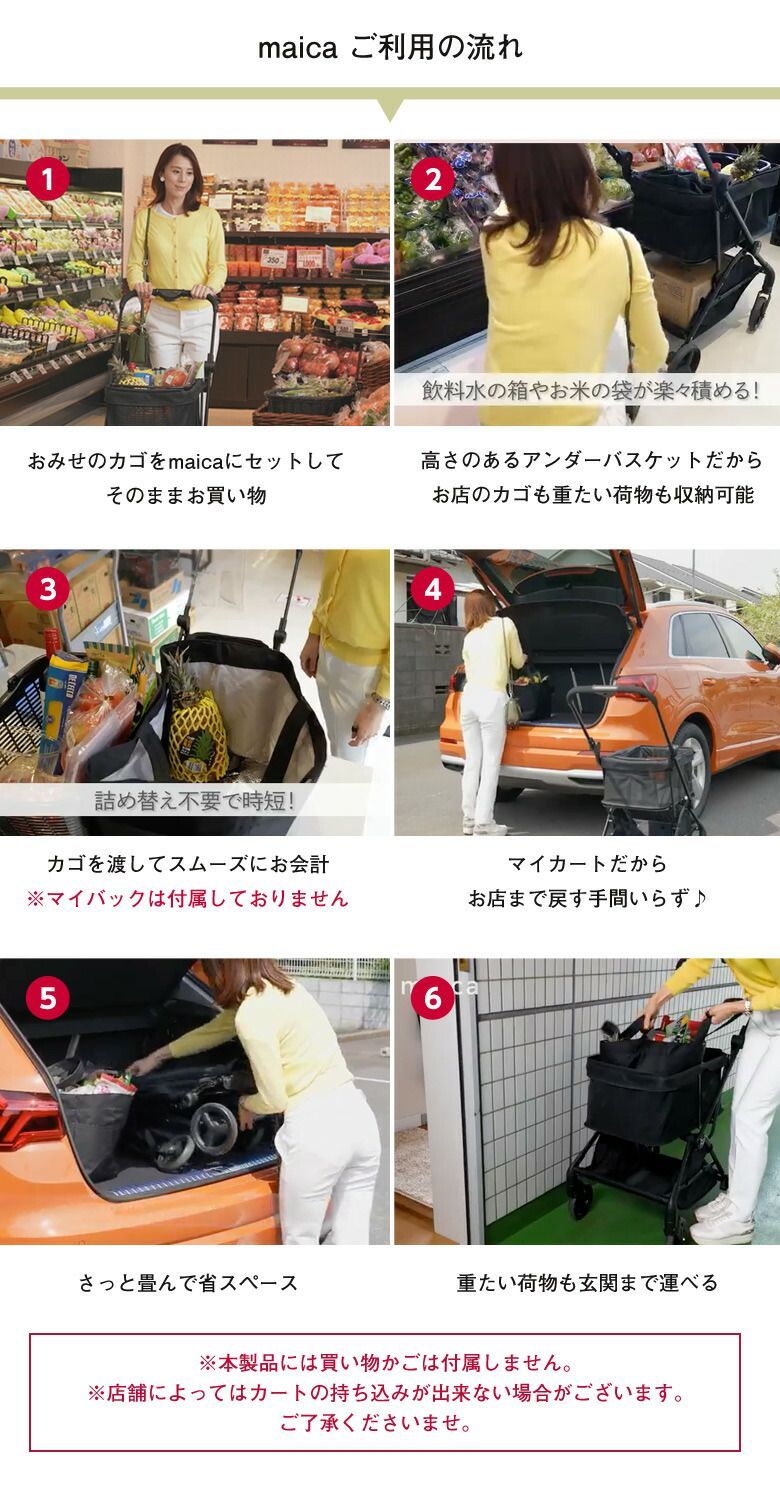 maica ご利用の流れ

1

おみせのカゴをmaicaにセットして
そのままお買い物

2

飲料水の箱やお米の袋が楽々積める!

高さのあるアンダーバスケットだから
お店のカゴも重たい荷物も収納可能

3

詰め替え不要で時短!

カゴを渡してスムーズにお会計
※マイバックは付属しておりません

4

マイカートだから
お店まで戻す手間いらず♪

5

さっと畳んで省スペース

6

maica

重たい荷物も玄関まで運べる

※本製品には買い物かごは付属しません。
※店舗によってはカートの持ち込みが出来ない場合がございます。
ご了承くださいませ。