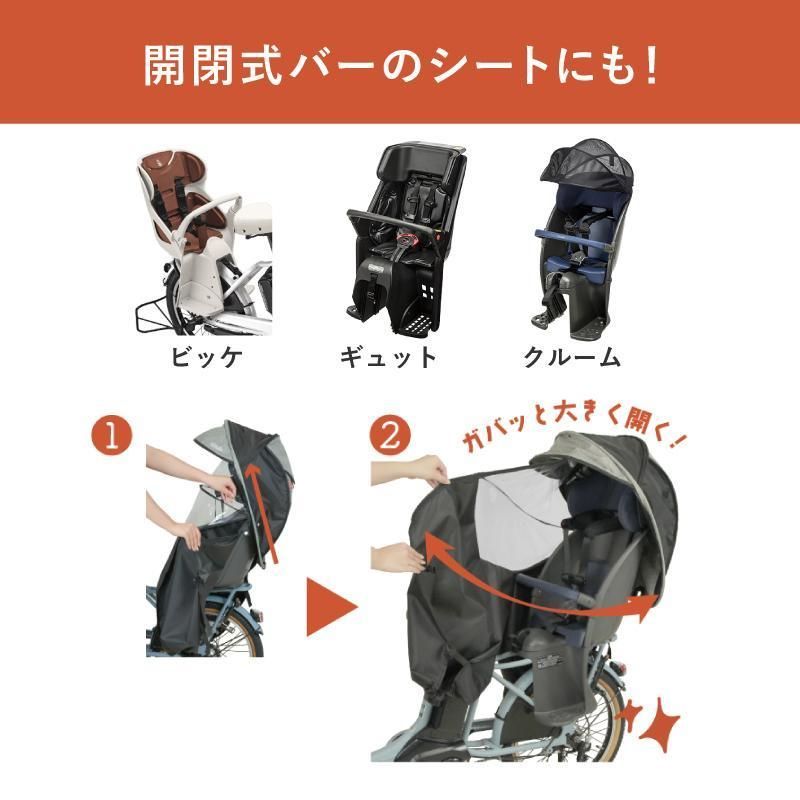 開閉式バーのシートにも！

ビッケ

ギュット

クルーム

1

2

ガバッと大きく開く！