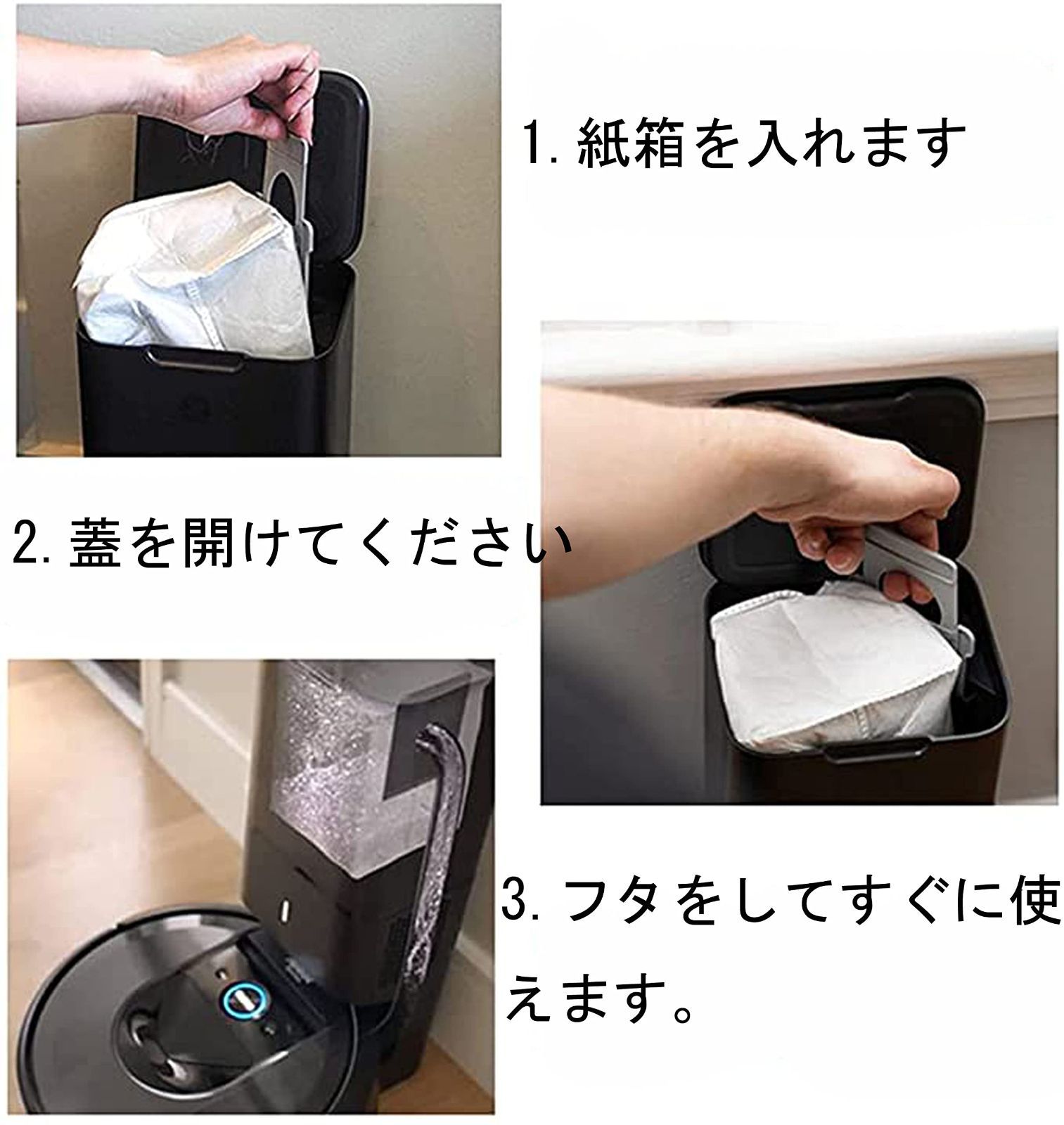 1. 紙箱を入れます

2. 蓋を開けてください

3. フタをしてすぐに使えます。